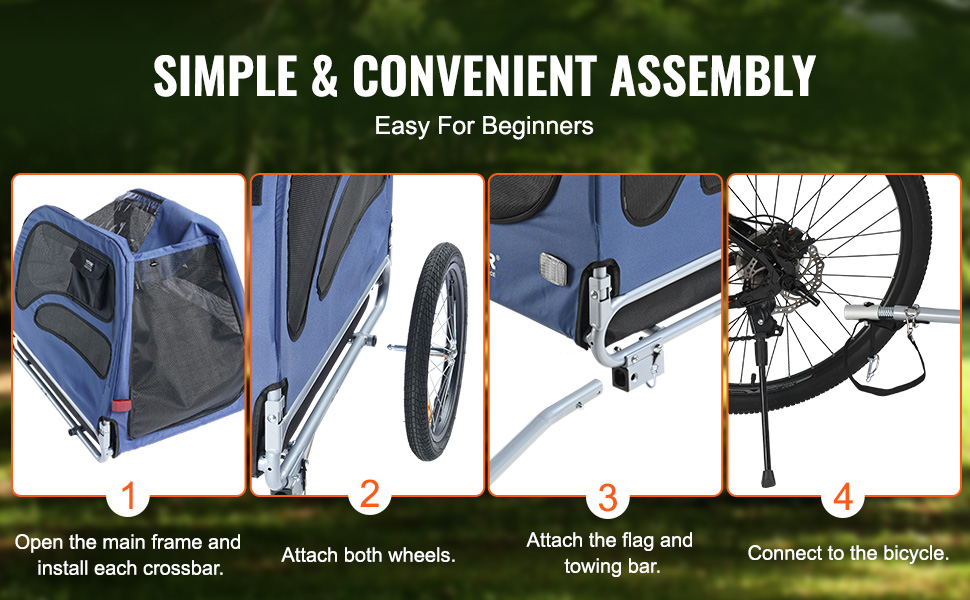 SIMPLE & CONVENIENT ASSEMBLY
Easy For Beginners

1
Open the main frame and install each crossbar.

2
Attach both wheels.

3
Attach the flag and towing bar.

4
Connect to the bicycle.