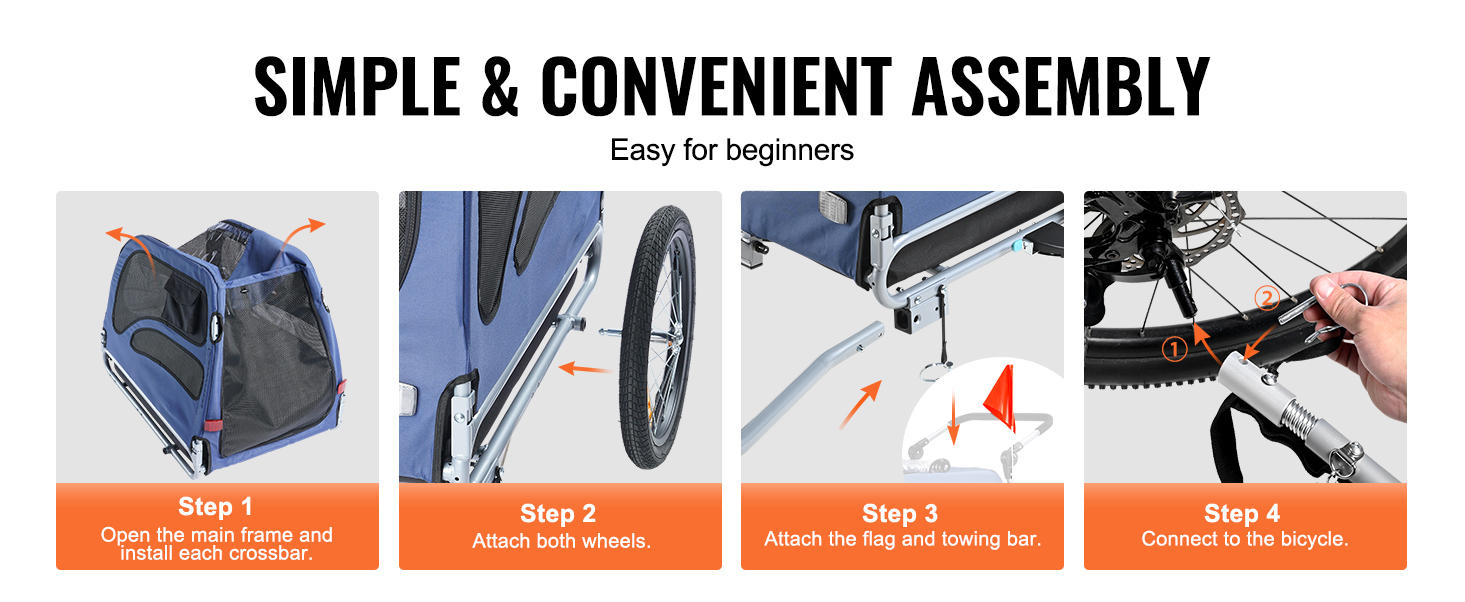 SIMPLE & CONVENIENT ASSEMBLY

Easy for beginners

Step 1
Open the main frame and install each crossbar.

Step 2
Attach both wheels.

Step 3
Attach the flag and towing bar.

①
②

Step 4
Connect to the bicycle.