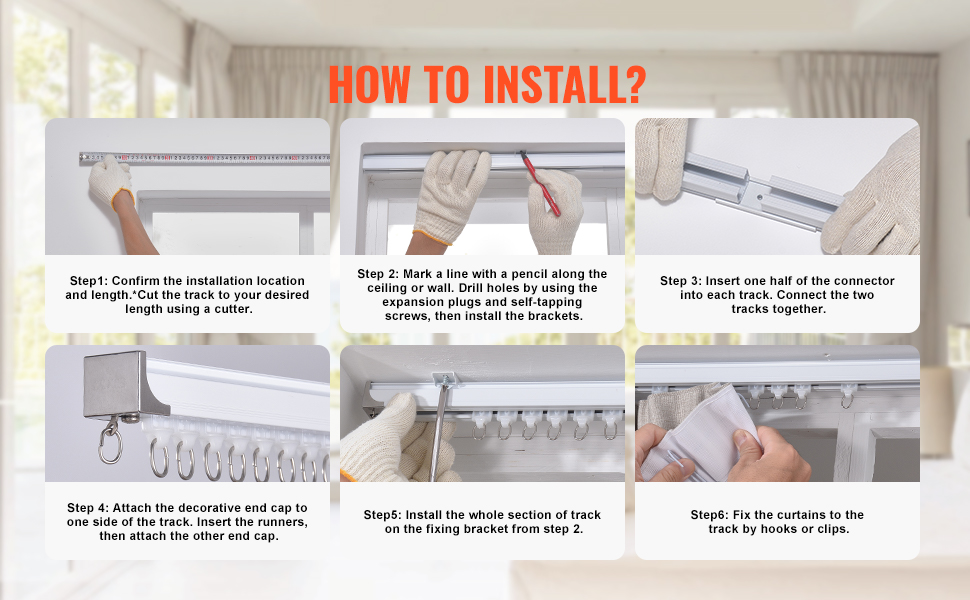 HOW TO INSTALL?

Step1: Confirm the installation location and length.*Cut the track to your desired length using a cutter.

Step 2: Mark a line with a pencil along the ceiling or wall. Drill holes by using the expansion plugs and self-tapping screws, then install the brackets.

Step 3: Insert one half of the connector into each track. Connect the two tracks together.

Step 4: Attach the decorative end cap to one side of the track. Insert the runners, then attach the other end cap.

Step5: Install the whole section of track on the fixing bracket from step 2.

Step6: Fix the curtains to the track by hooks or clips.