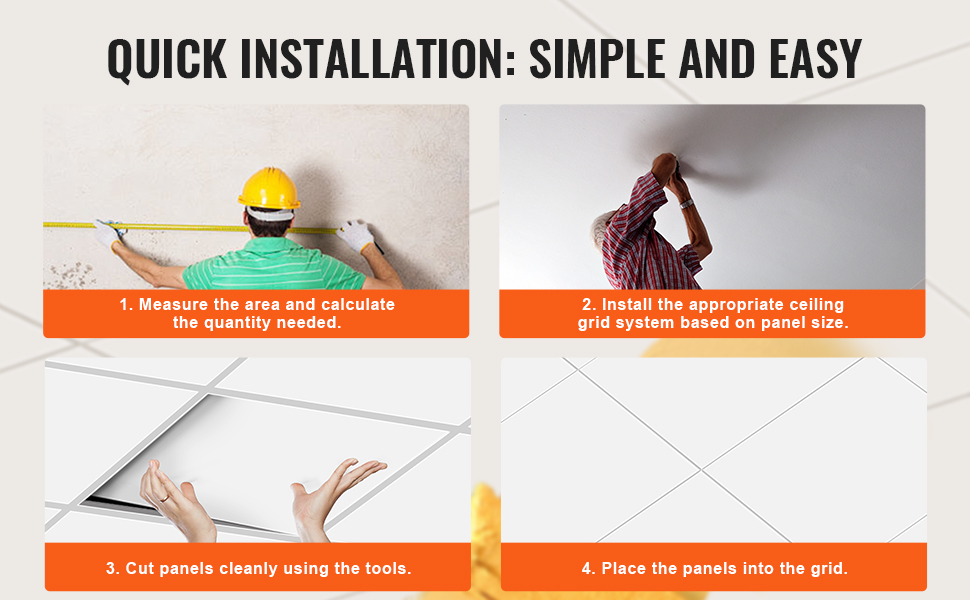 QUICK INSTALLATION: SIMPLE AND EASY

1. Measure the area and calculate the quantity needed.

2. Install the appropriate ceiling grid system based on panel size.

3. Cut panels cleanly using the tools.

4. Place the panels into the grid.