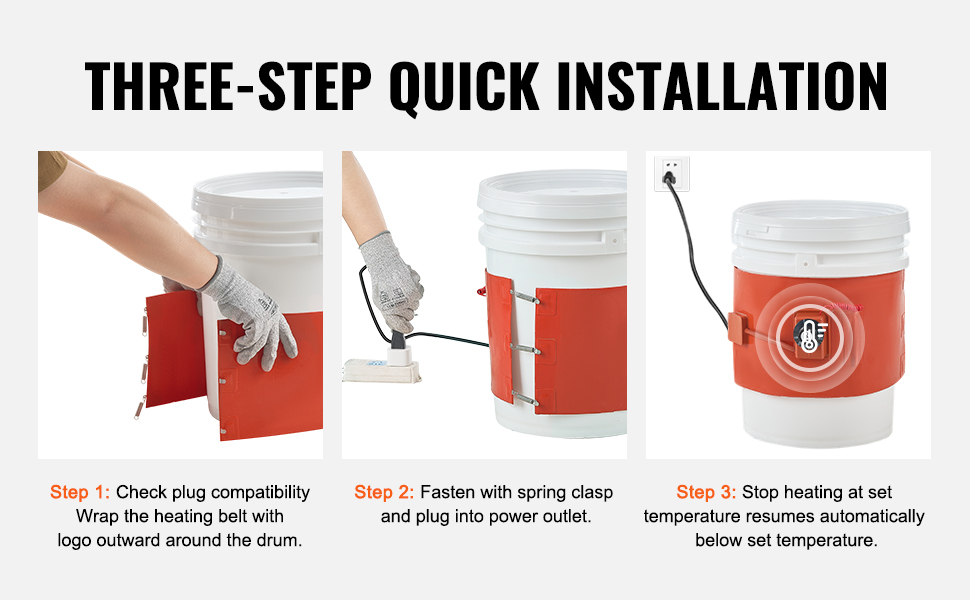 THREE-STEP QUICK INSTALLATION

Step 1: Check plug compatibility Wrap the heating belt with logo outward around the drum.

Step 2: Fasten with spring clasp and plug into power outlet.

Step 3: Stop heating at set temperature resumes automatically below set temperature.