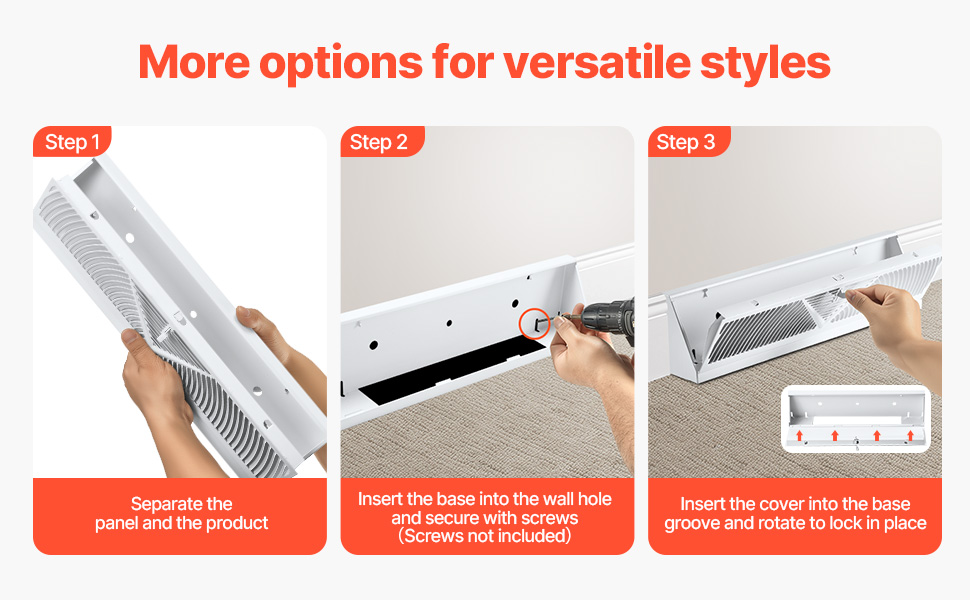 More options for versatile styles

Step 1

Separate the panel and the product

Step 2

Insert the base into the wall hole and secure with screws (Screws not included)

Step 3

Insert the cover into the base groove and rotate to lock in place