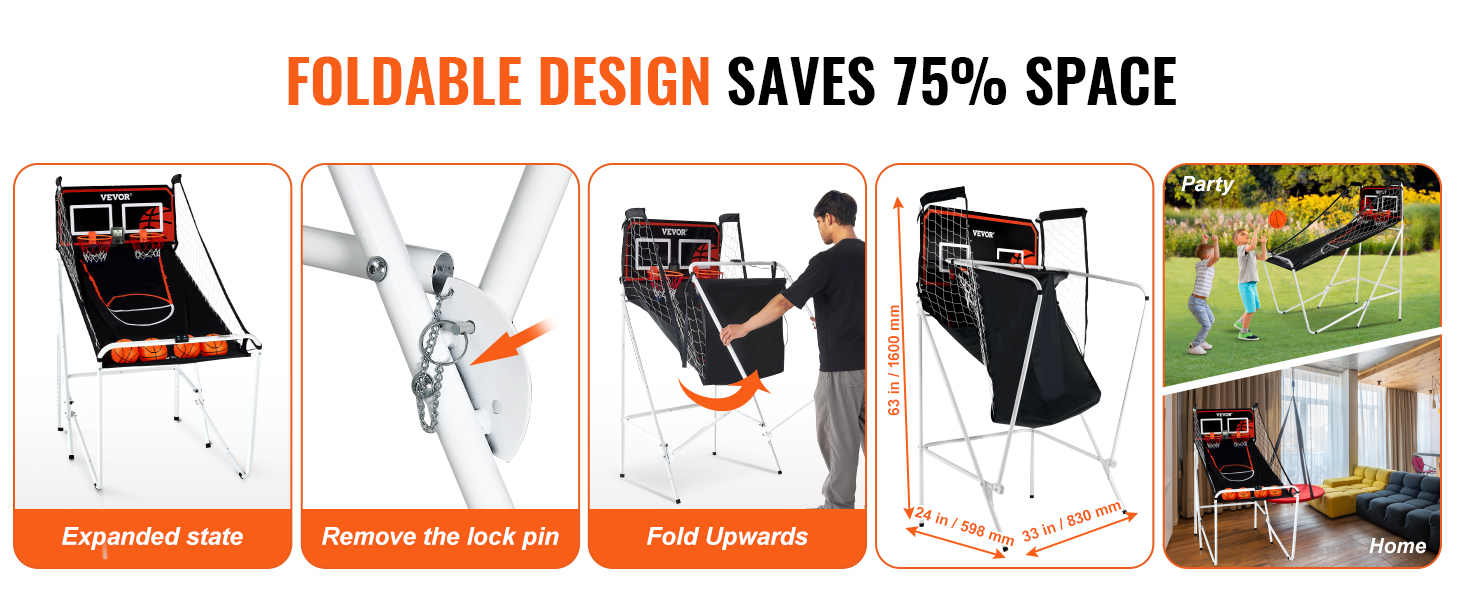 FOLDABLE DESIGN SAVES 75% SPACE

VEVOR

Expanded state

Remove the lock pin

VEVOR

Fold Upwards

VEVOR

63 in / 1600 mm

24 in / 598 mm

33 in / 830 mm

Party

VEVOR

Home