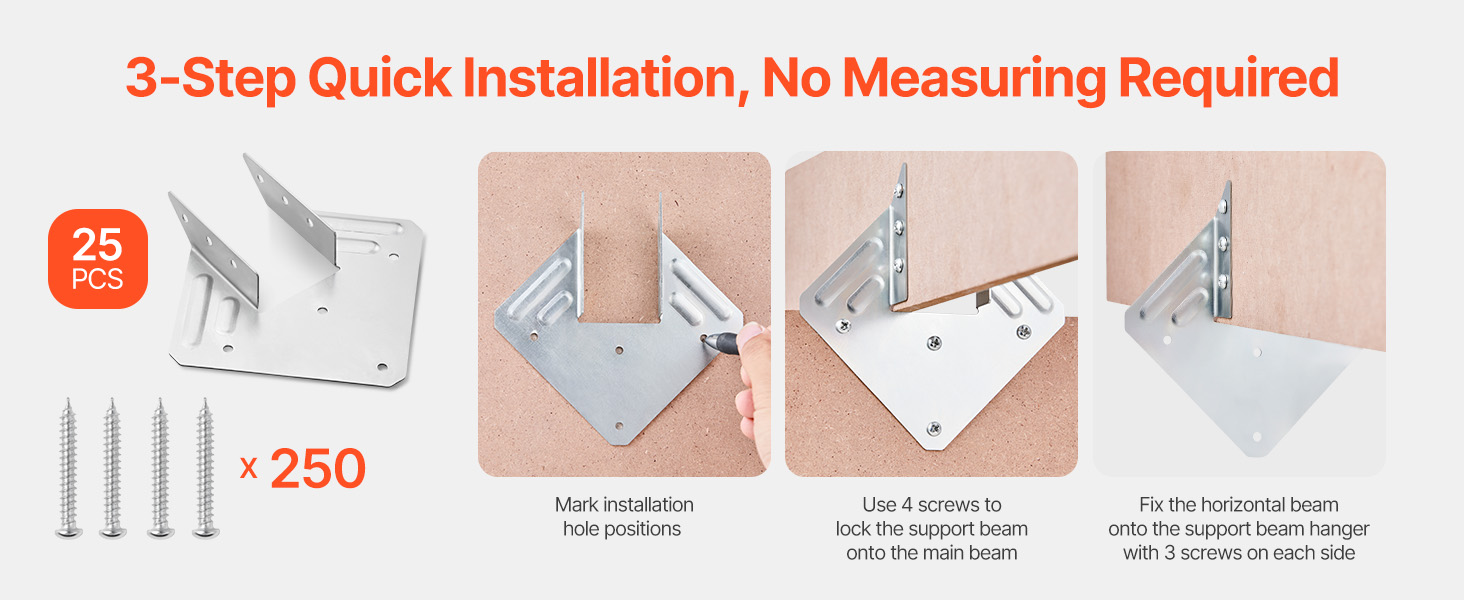 3-Step Quick Installation, No Measuring Required

25
PCS

x 250

Mark installation hole positions

Use 4 screws to lock the support beam onto the main beam

Fix the horizontal beam onto the support beam hanger with 3 screws on each side