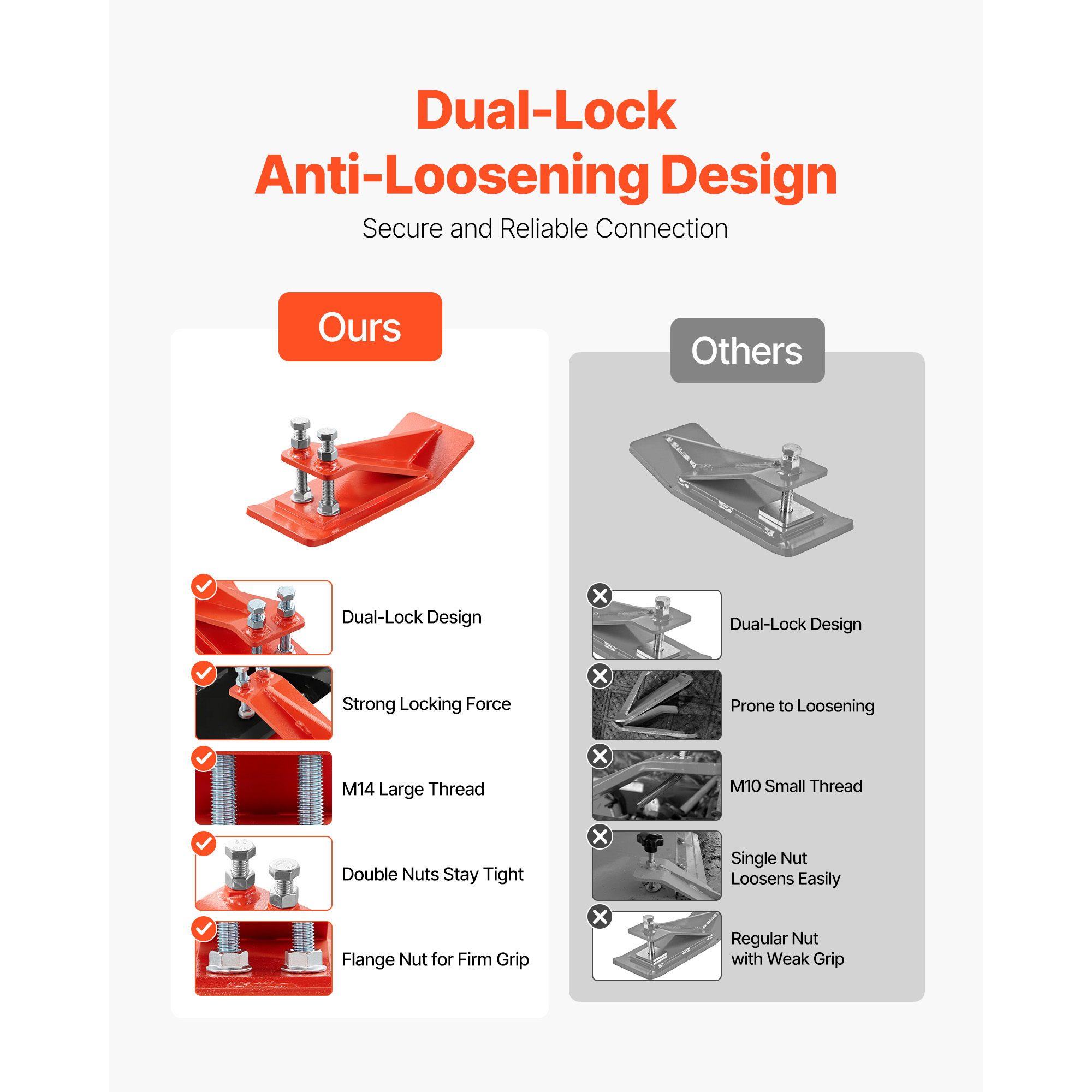 Dual-Lock
Anti-Loosening Design

Secure and Reliable Connection

Ours

Dual-Lock Design

Strong Locking Force

M14 Large Thread

Double Nuts Stay Tight

Flange Nut for Firm Grip

Others

Dual-Lock Design

Prone to Loosening

M10 Small Thread

Single Nut
Loosens Easily

Regular Nut
with Weak Grip