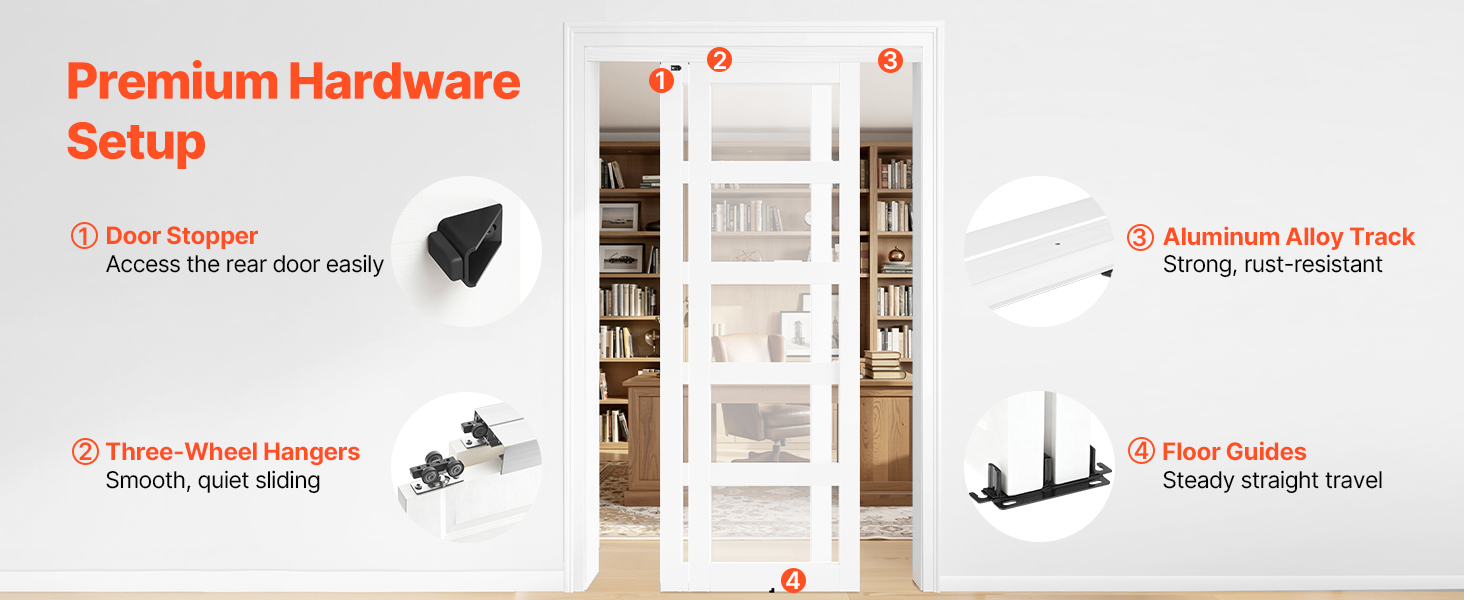 Premium Hardware Setup

① Door Stopper
Access the rear door easily

② Three-Wheel Hangers
Smooth, quiet sliding

1 2 3

4

③ Aluminum Alloy Track
Strong, rust-resistant

④ Floor Guides
Steady straight travel