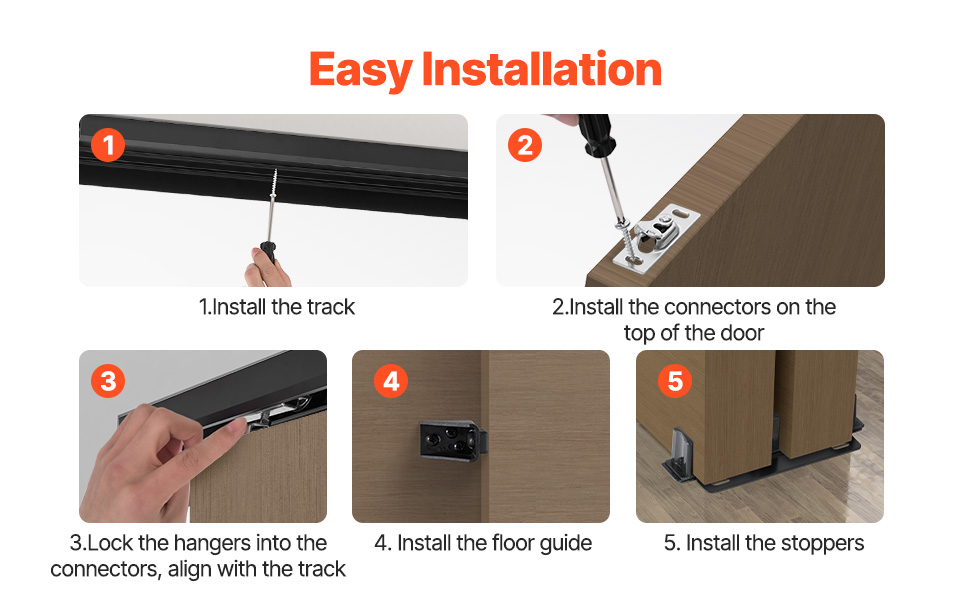 Easy Installation

1

1.Install the track

2

2.Install the connectors on the top of the door

3

3.Lock the hangers into the connectors, align with the track

4

4. Install the floor guide

5

5. Install the stoppers