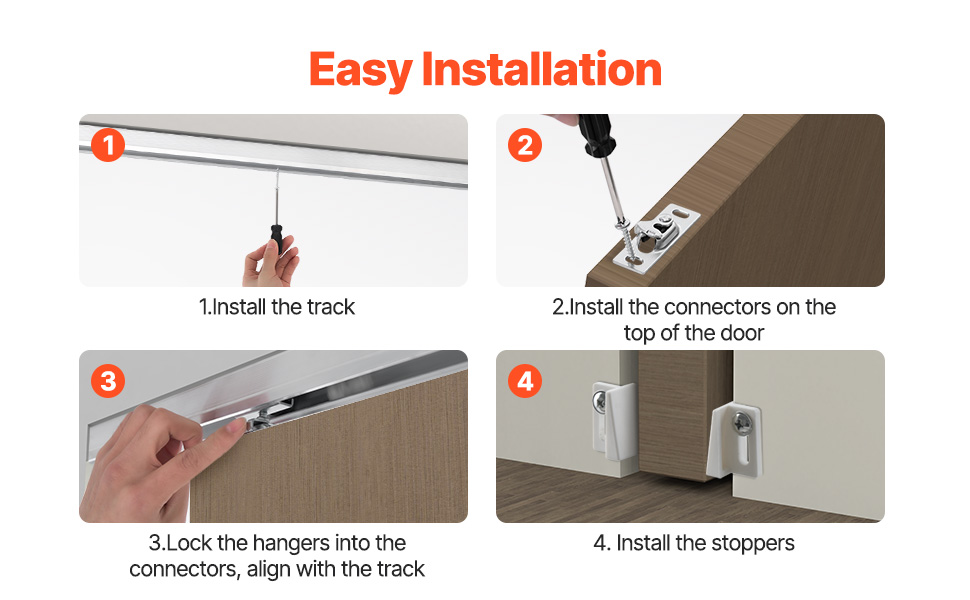 Easy Installation

1

1.Install the track

2

2.Install the connectors on the top of the door

3

3.Lock the hangers into the connectors, align with the track

4

4. Install the stoppers