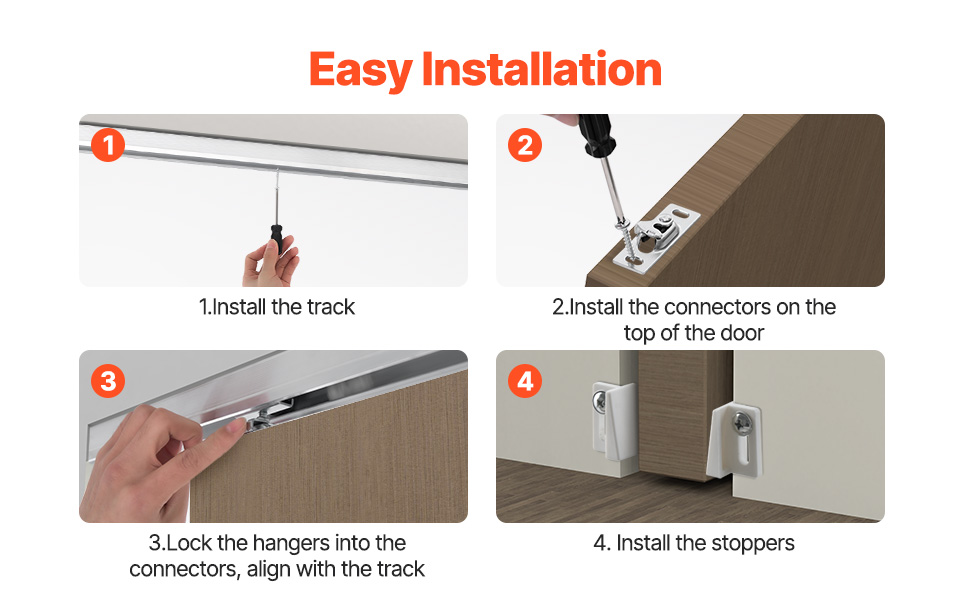 Easy Installation

1

1.Install the track

2

2.Install the connectors on the top of the door

3

3.Lock the hangers into the connectors, align with the track

4

4. Install the stoppers