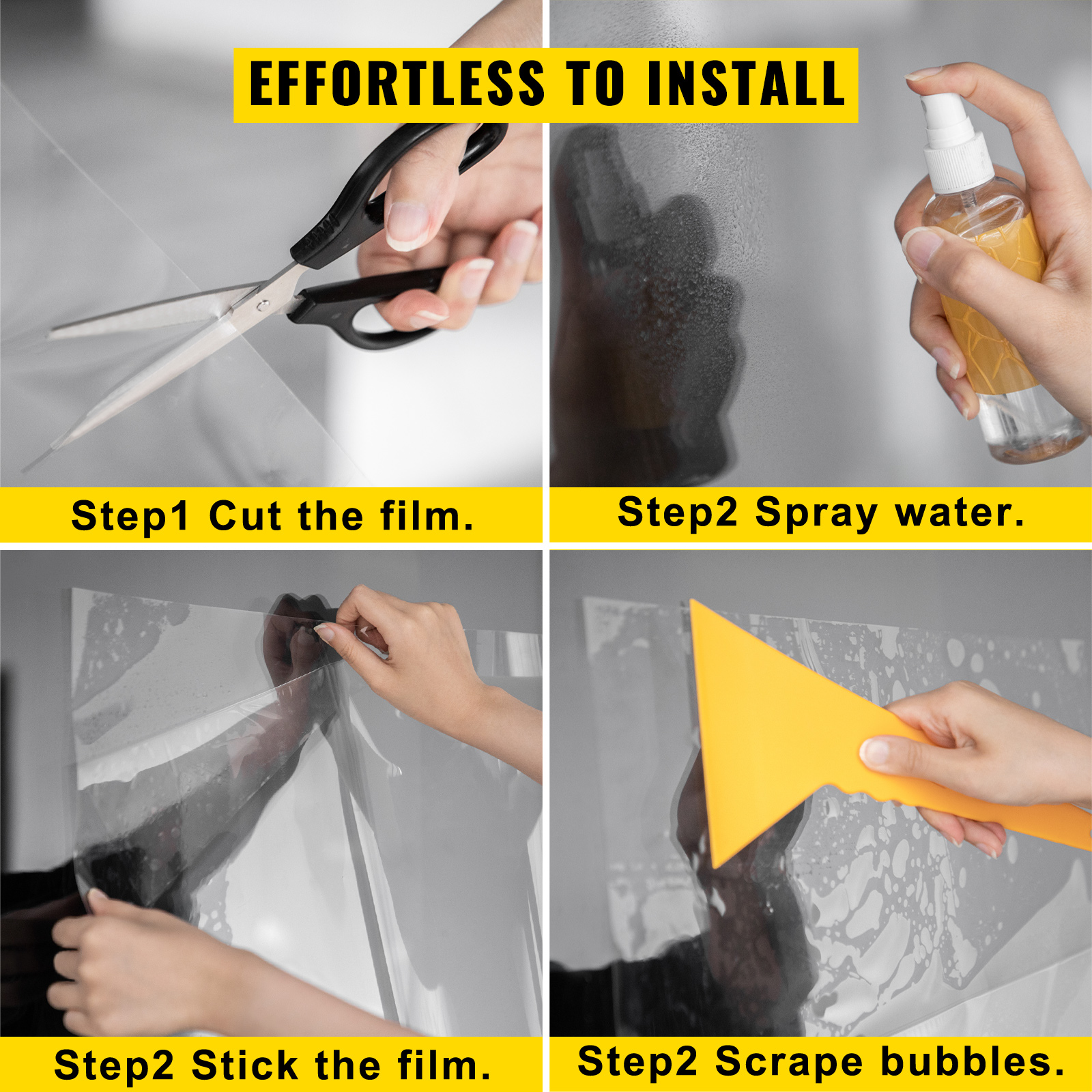 EFFORTLESS TO INSTALL

Step1 Cut the film.

Step2 Spray water.

Step2 Stick the film.

Step2 Scrape bubbles.