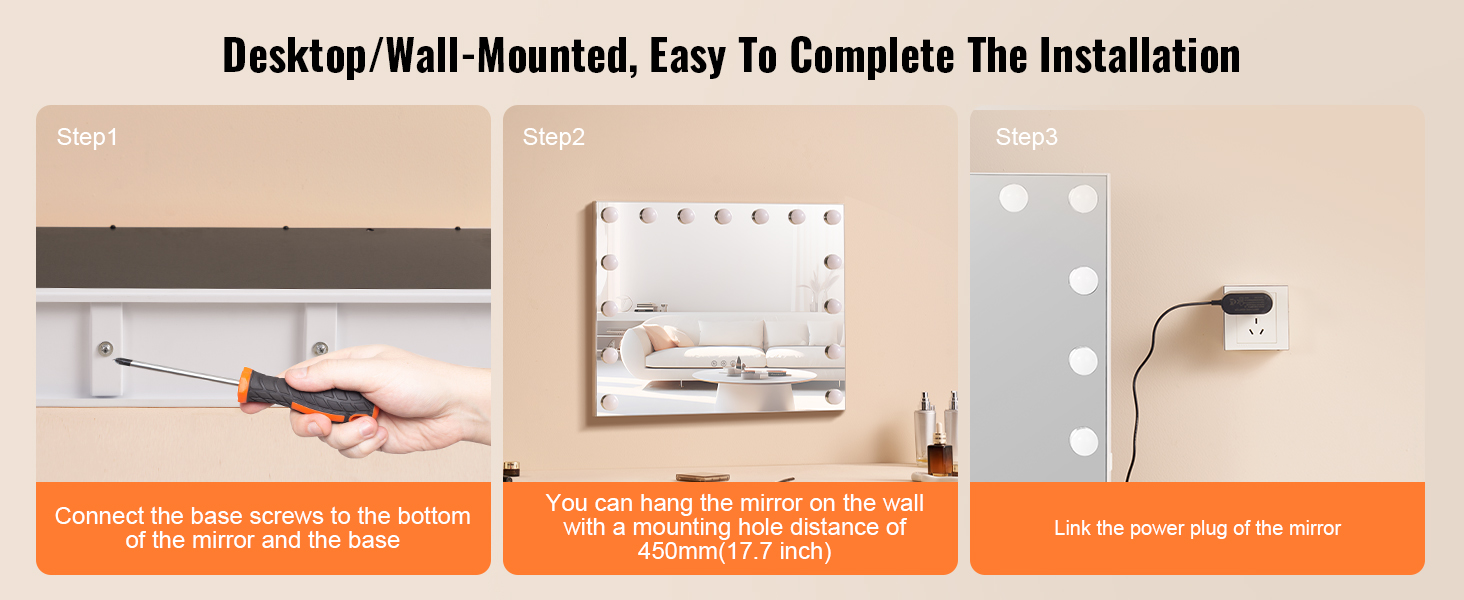 Desktop/Wall-Mounted, Easy To Complete The Installation

Step1

Connect the base screws to the bottom of the mirror and the base

Step2

You can hang the mirror on the wall with a mounting hole distance of 450mm(17.7 inch)

Step3

Link the power plug of the mirror