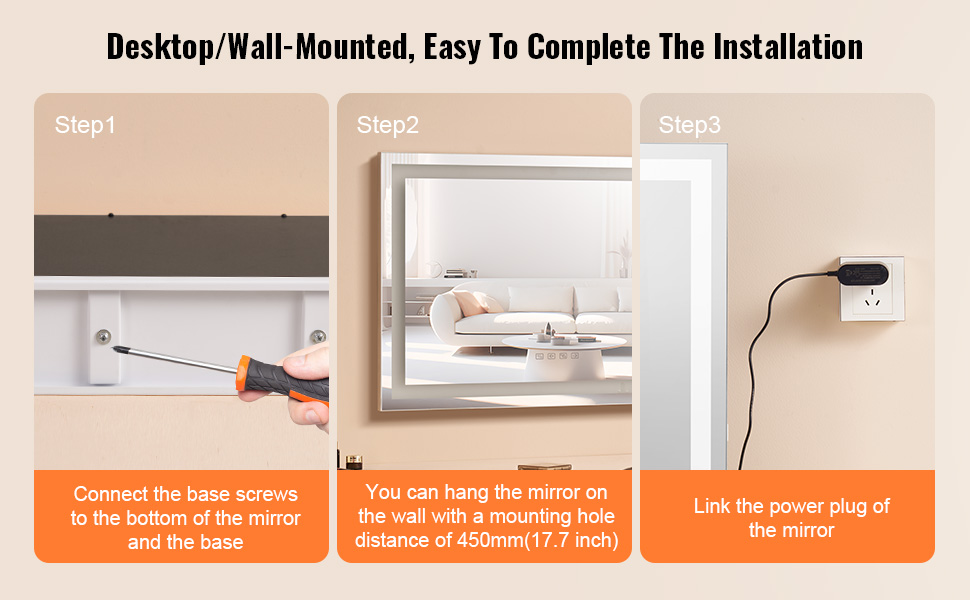 Desktop/Wall-Mounted, Easy To Complete The Installation

Step1

Connect the base screws to the bottom of the mirror and the base

Step2

You can hang the mirror on the wall with a mounting hole distance of 450mm(17.7 inch)

Step3

Link the power plug of the mirror