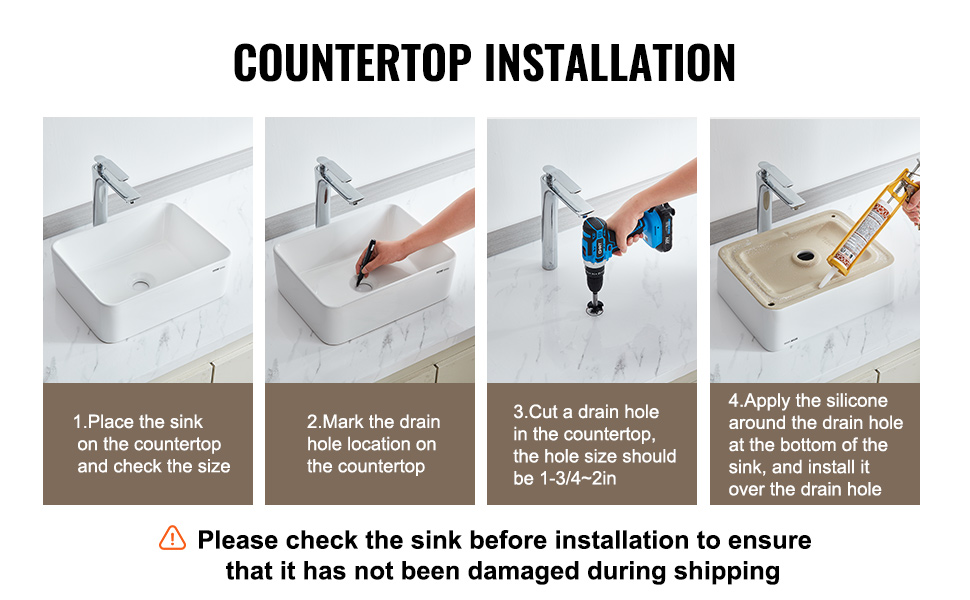 COUNTERTOP INSTALLATION

1.Place the sink on the countertop and check the size

2.Mark the drain hole location on the countertop

3.Cut a drain hole in the countertop, the hole size should be 1-3/4~2in

4.Apply the silicone around the drain hole at the bottom of the sink, and install it over the drain hole

Please check the sink before installation to ensure that it has not been damaged during shipping