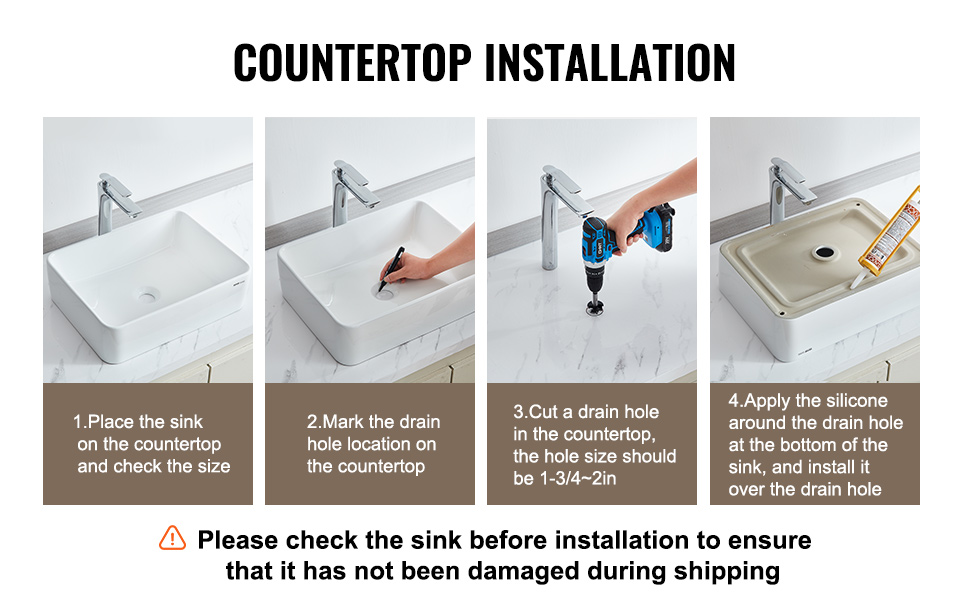 COUNTERTOP INSTALLATION

1.Place the sink on the countertop and check the size

2.Mark the drain hole location on the countertop

3.Cut a drain hole in the countertop, the hole size should be 1-3/4~2in

4.Apply the silicone around the drain hole at the bottom of the sink, and install it over the drain hole

Please check the sink before installation to ensure that it has not been damaged during shipping