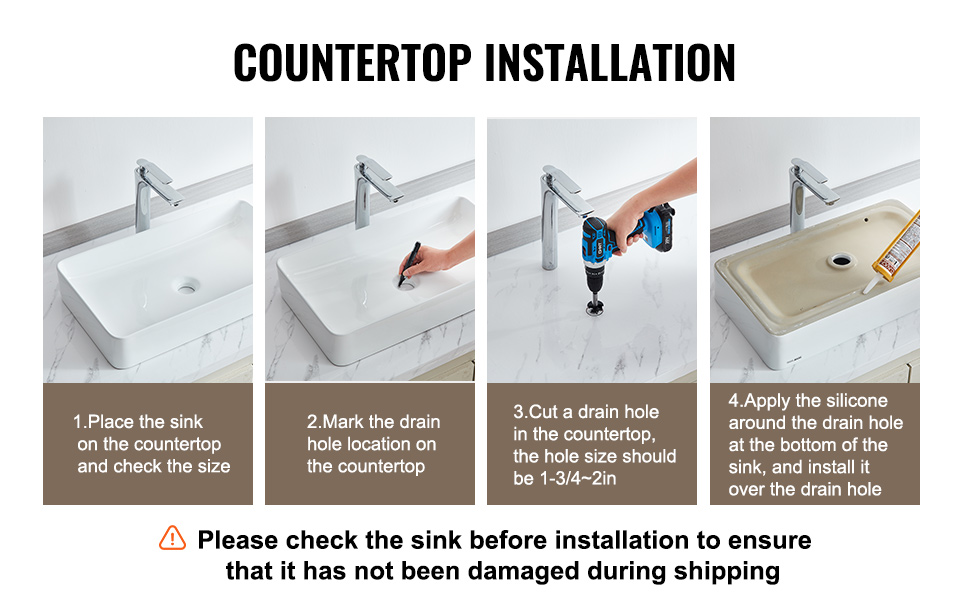 COUNTERTOP INSTALLATION

1.Place the sink on the countertop and check the size

2.Mark the drain hole location on the countertop

3.Cut a drain hole in the countertop, the hole size should be 1-3/4~2in

4.Apply the silicone around the drain hole at the bottom of the sink, and install it over the drain hole

Please check the sink before installation to ensure that it has not been damaged during shipping