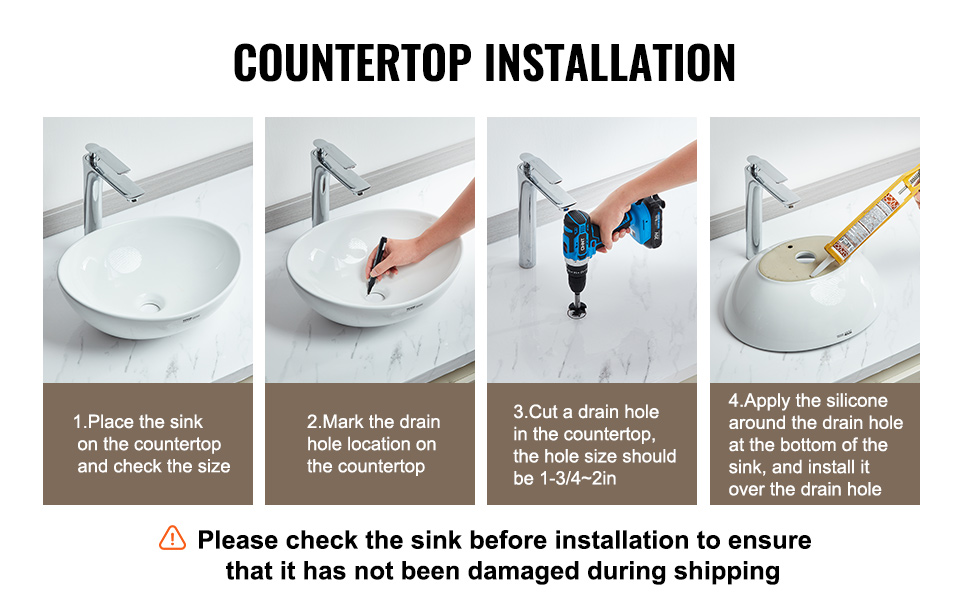 COUNTERTOP INSTALLATION

1.Place the sink on the countertop and check the size

2.Mark the drain hole location on the countertop

3.Cut a drain hole in the countertop, the hole size should be 1-3/4~2in

4.Apply the silicone around the drain hole at the bottom of the sink, and install it over the drain hole

Please check the sink before installation to ensure that it has not been damaged during shipping