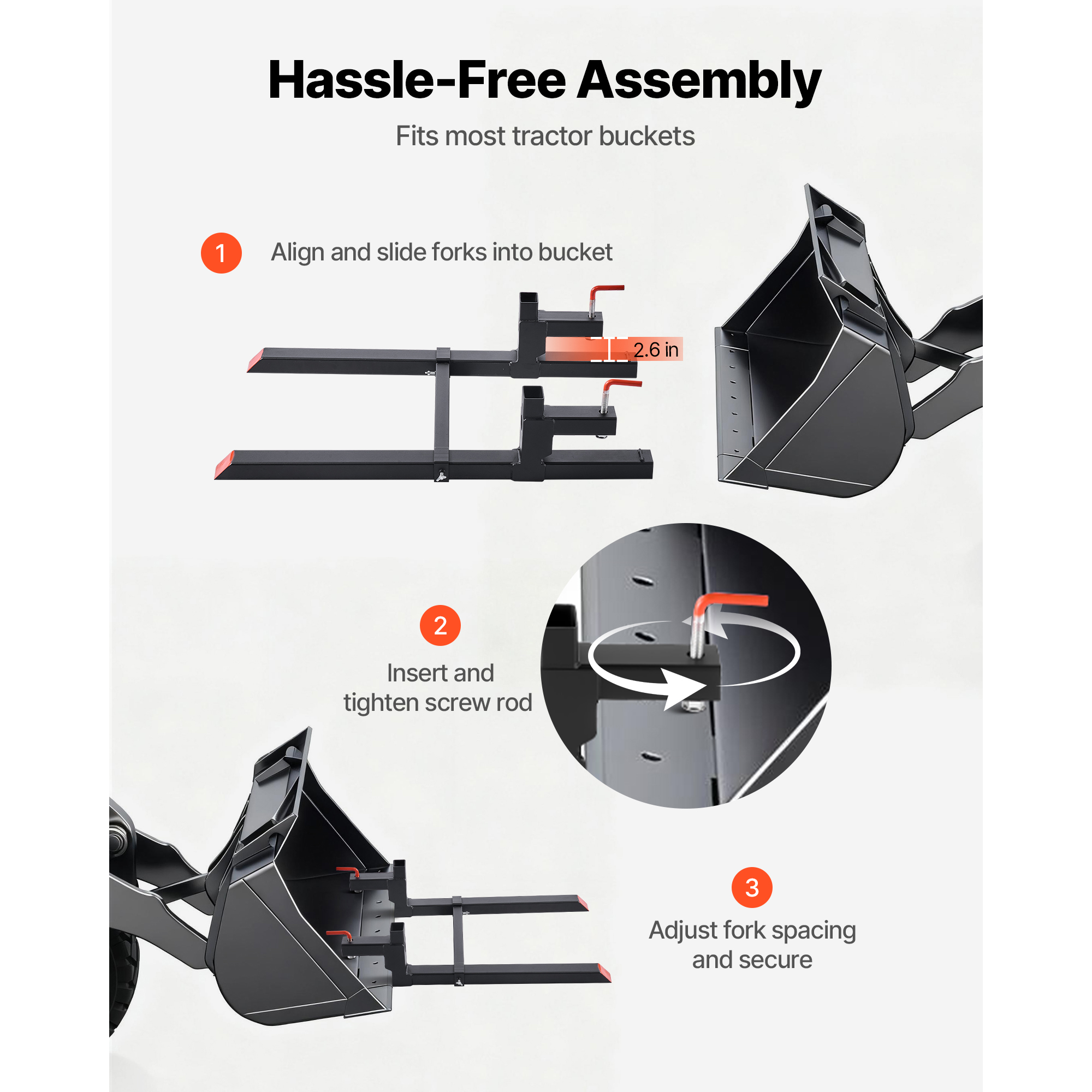 Hassle-Free Assembly

Fits most tractor buckets

1

Align and slide forks into bucket

2.6 in

2

Insert and tighten screw rod

3

Adjust fork spacing and secure