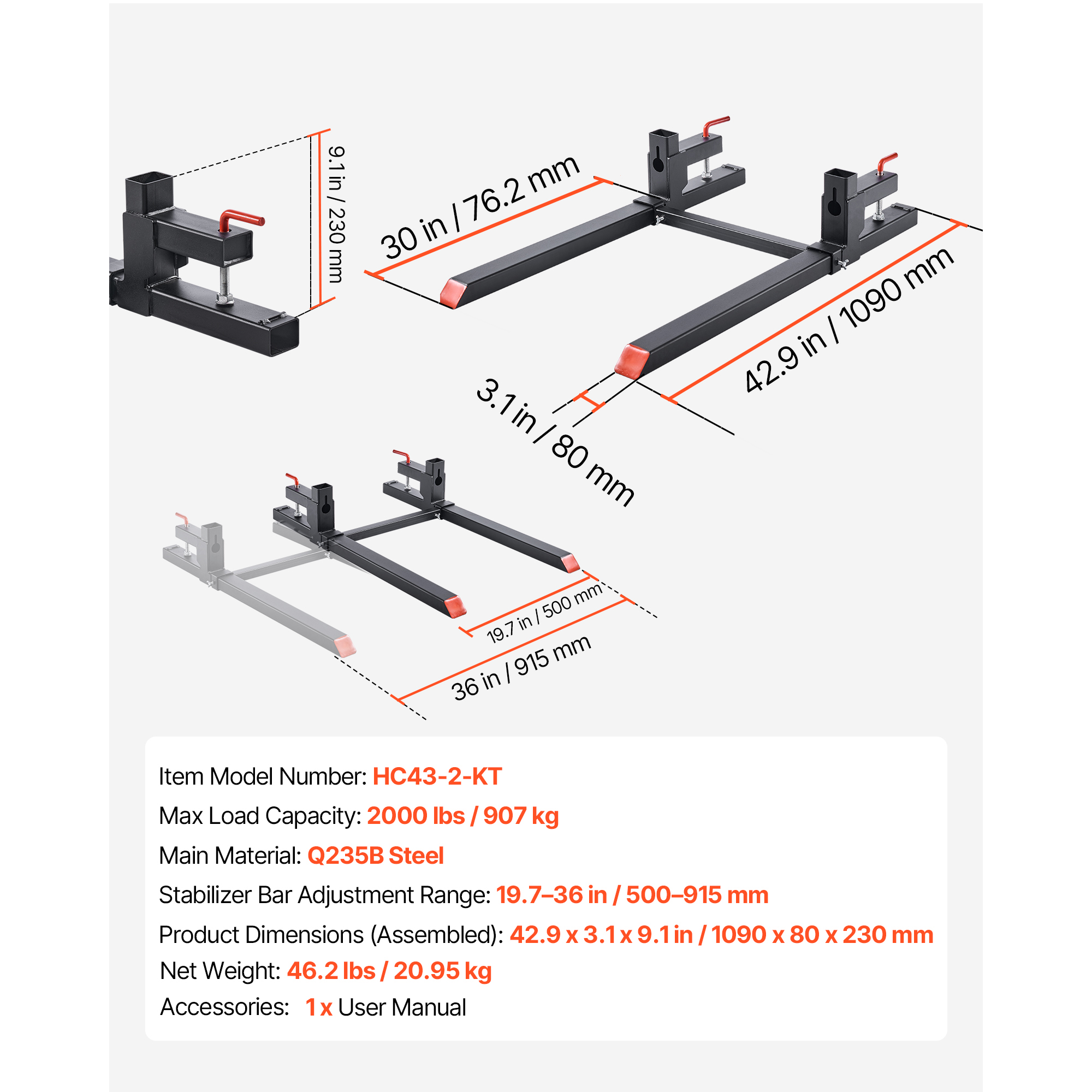 9.1 in / 230 mm

30 in / 76.2 mm

42.9 in / 1090 mm

3.1 in / 80 mm

19.7 in / 500 mm

36 in / 915 mm

Item Model Number: HC43-2-KT
Max Load Capacity: 2000 lbs / 907 kg
Main Material: Q235B Steel
Stabilizer Bar Adjustment Range: 19.7–36 in / 500–915 mm
Product Dimensions (Assembled): 42.9 x 3.1 x 9.1 in / 1090 x 80 x 230 mm
Net Weight: 46.2 lbs / 20.95 kg
Accessories: 1 x User Manual