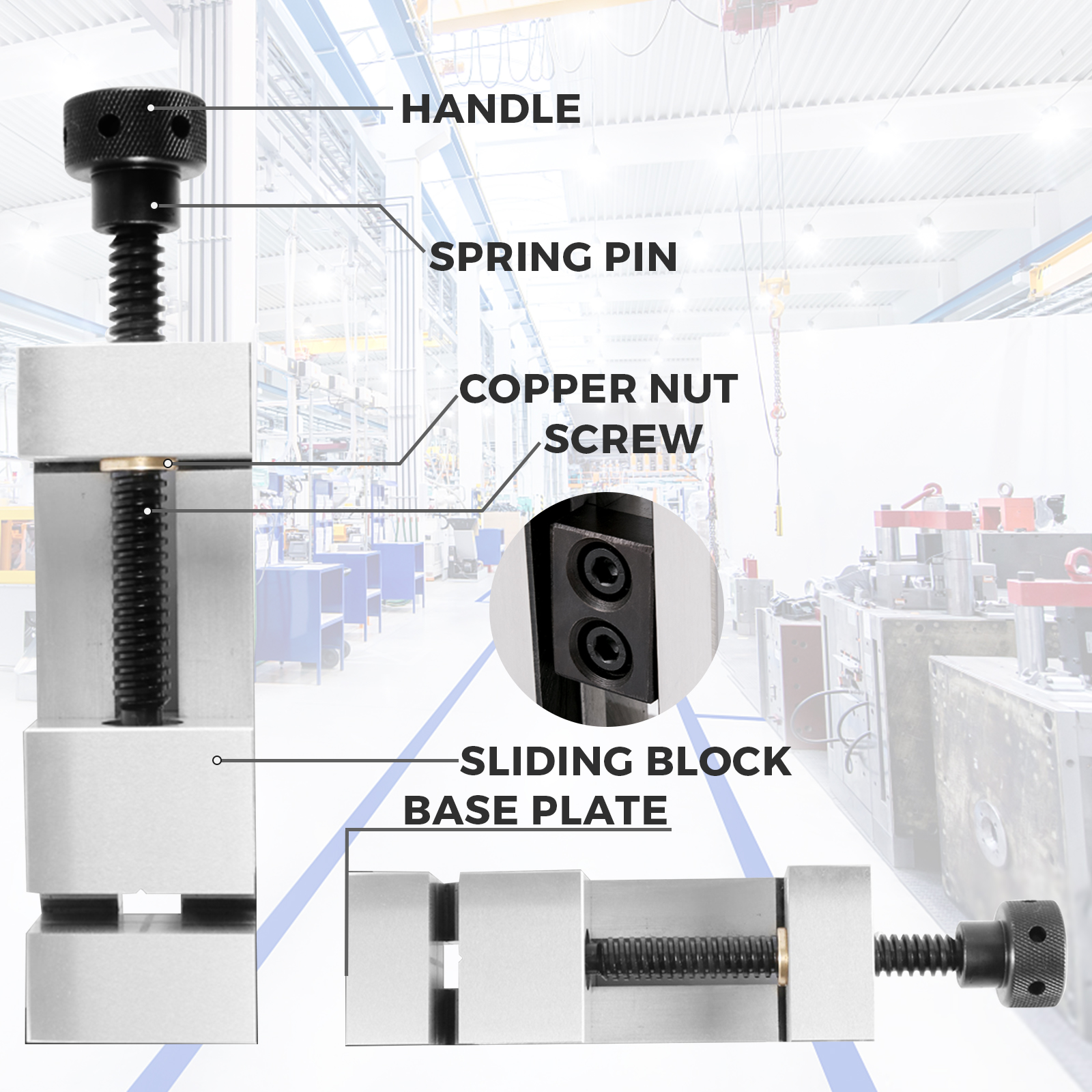 HANDLE

SPRING PIN

COPPER NUT

SCREW

SLIDING BLOCK

BASE PLATE