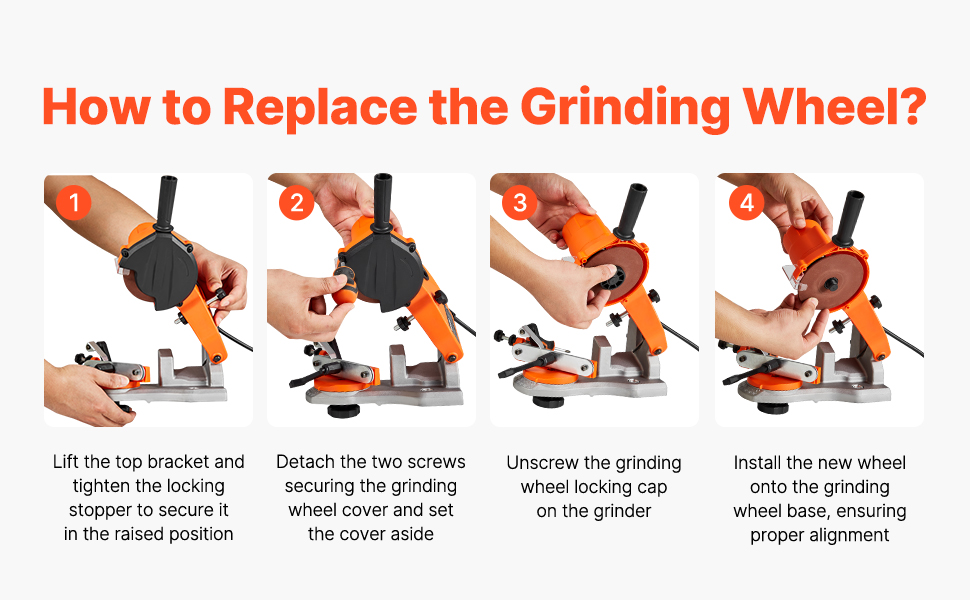 How to Replace the Grinding Wheel?

1

Lift the top bracket and tighten the locking stopper to secure it in the raised position

2

Detach the two screws securing the grinding wheel cover and set the cover aside

3

Unscrew the grinding wheel locking cap on the grinder

4

Install the new wheel onto the grinding wheel base, ensuring proper alignment