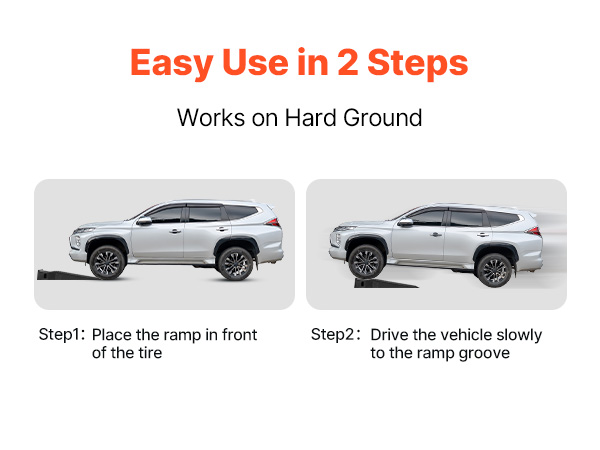 Easy Use in 2 Steps

Works on Hard Ground

Step1: Place the ramp in front of the tire

Step2: Drive the vehicle slowly to the ramp groove