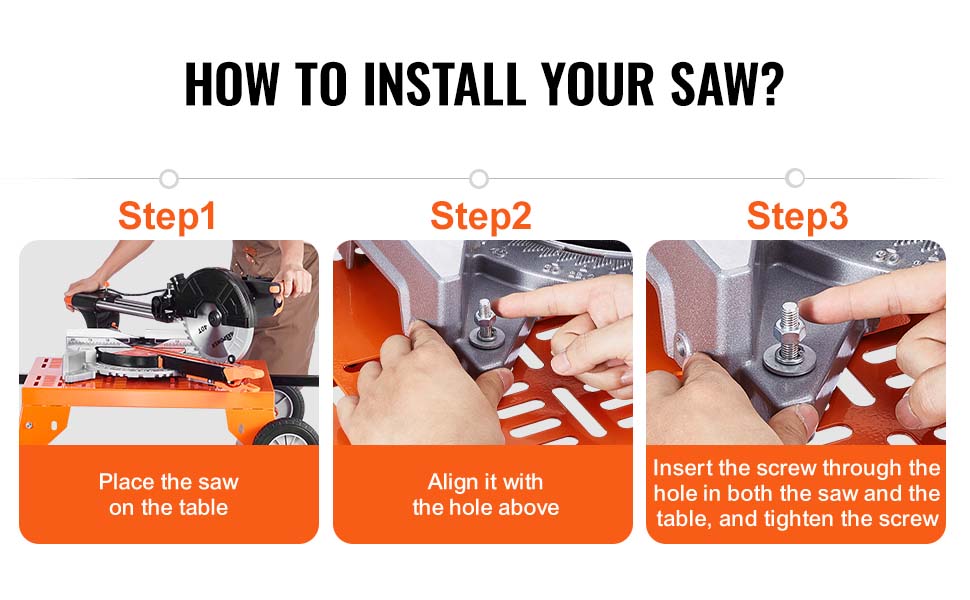 HOW TO INSTALL YOUR SAW?

Step1

Place the saw on the table

Step2

Align it with the hole above

Step3

Insert the screw through the hole in both the saw and the table, and tighten the screw