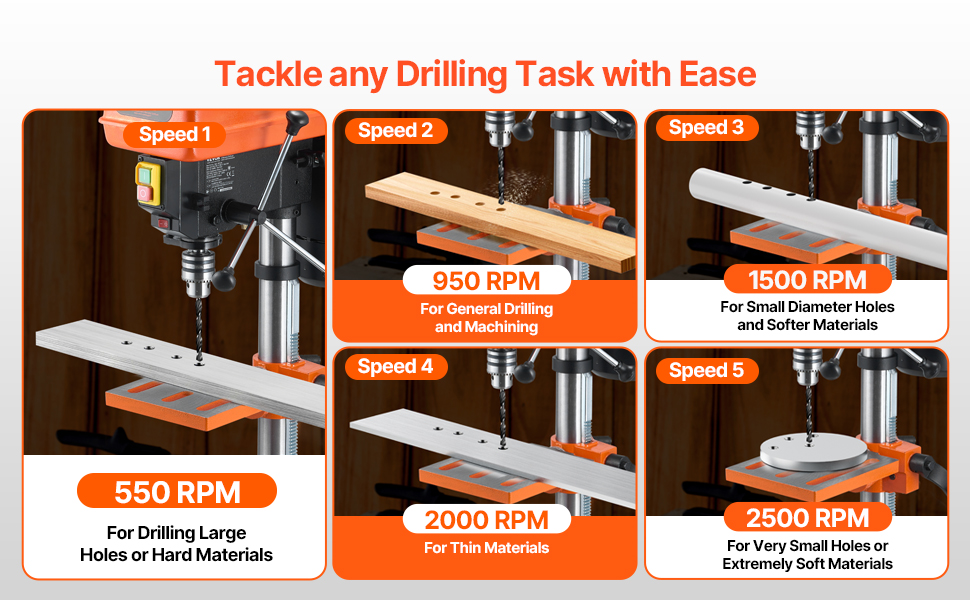 Tackle any Drilling Task with Ease

Speed 1

550 RPM

For Drilling Large Holes or Hard Materials

Speed 2

950 RPM

For General Drilling and Machining

Speed 3

1500 RPM

For Small Diameter Holes and Softer Materials

Speed 4

2000 RPM

For Thin Materials

Speed 5

2500 RPM

For Very Small Holes or Extremely Soft Materials