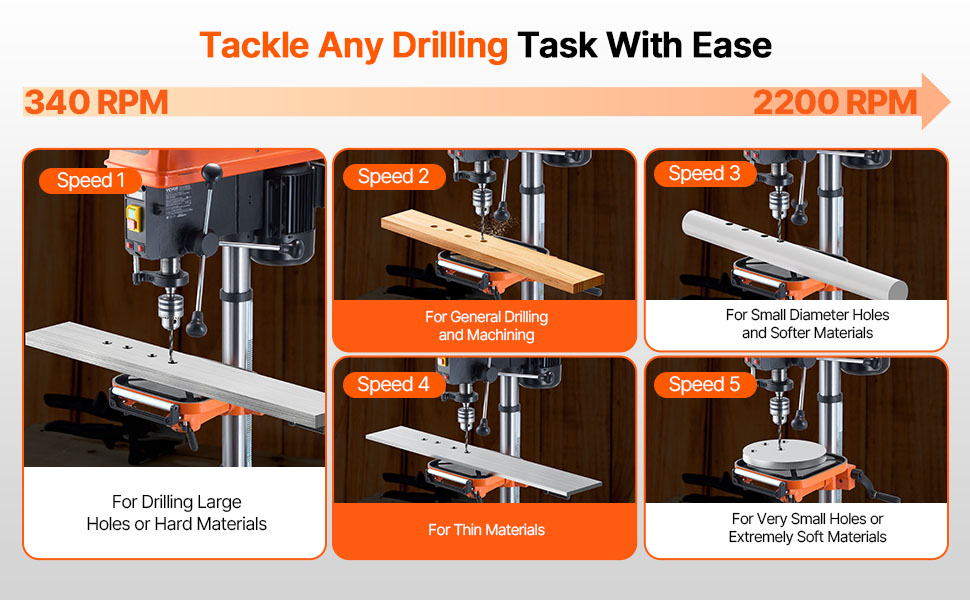 Tackle Any Drilling Task With Ease

340 RPM

2200 RPM

Speed 1

VEVOR

For Drilling Large Holes or Hard Materials

Speed 2

For General Drilling and Machining

Speed 3

For Small Diameter Holes and Softer Materials

Speed 4

For Thin Materials

Speed 5

For Very Small Holes or Extremely Soft Materials