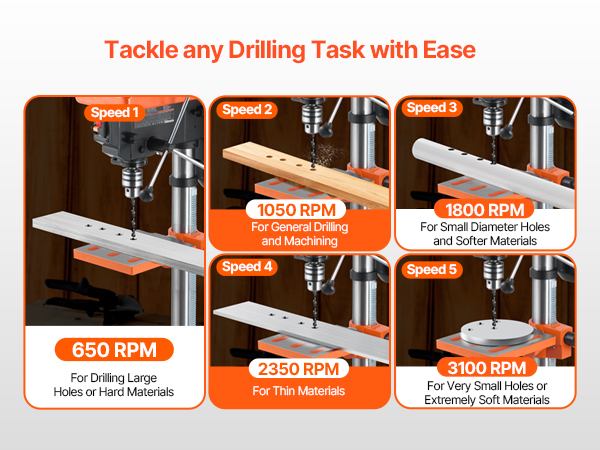 Tackle any Drilling Task with Ease

Speed 1

650 RPM

For Drilling Large Holes or Hard Materials

Speed 2

1050 RPM

For General Drilling and Machining

Speed 3

1800 RPM

For Small Diameter Holes and Softer Materials

Speed 4

2350 RPM

For Thin Materials

Speed 5

3100 RPM

For Very Small Holes or Extremely Soft Materials