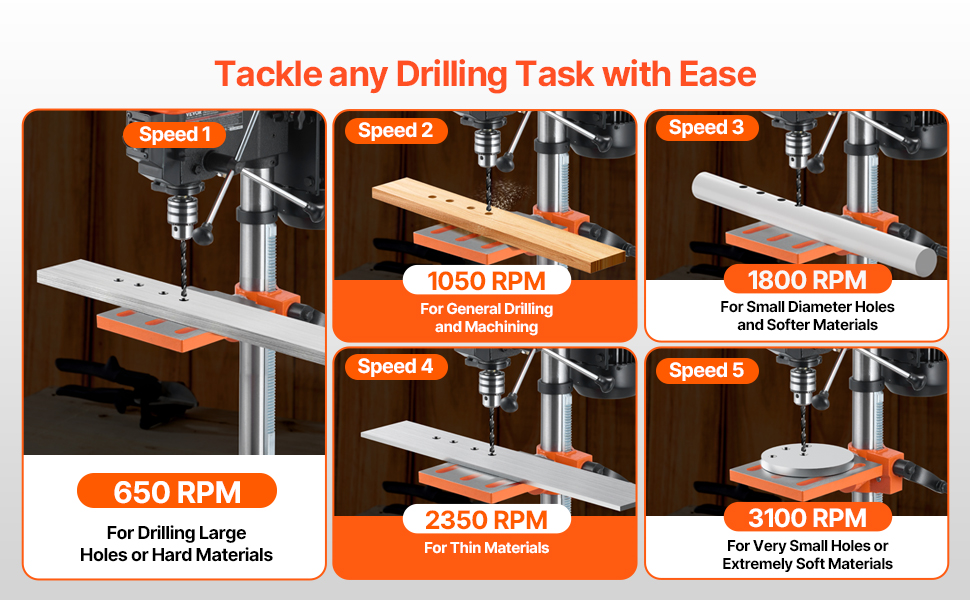 Tackle any Drilling Task with Ease

Speed 1

650 RPM

For Drilling Large Holes or Hard Materials

Speed 2

1050 RPM

For General Drilling and Machining

Speed 3

1800 RPM

For Small Diameter Holes and Softer Materials

Speed 4

2350 RPM

For Thin Materials

Speed 5

3100 RPM

For Very Small Holes or Extremely Soft Materials