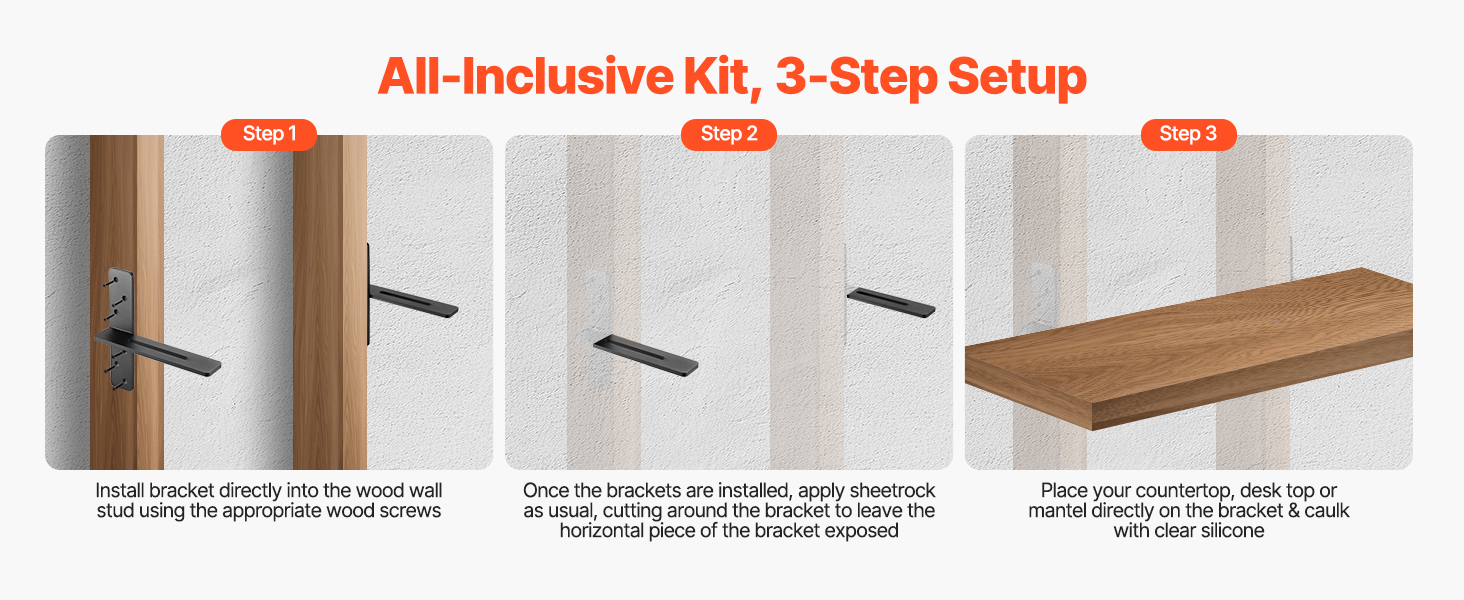 All-Inclusive Kit, 3-Step Setup

Step 1

Install bracket directly into the wood wall stud using the appropriate wood screws

Step 2

Once the brackets are installed, apply sheetrock as usual, cutting around the bracket to leave the horizontal piece of the bracket exposed

Step 3

Place your countertop, desk top or mantel directly on the bracket & caulk with clear silicone