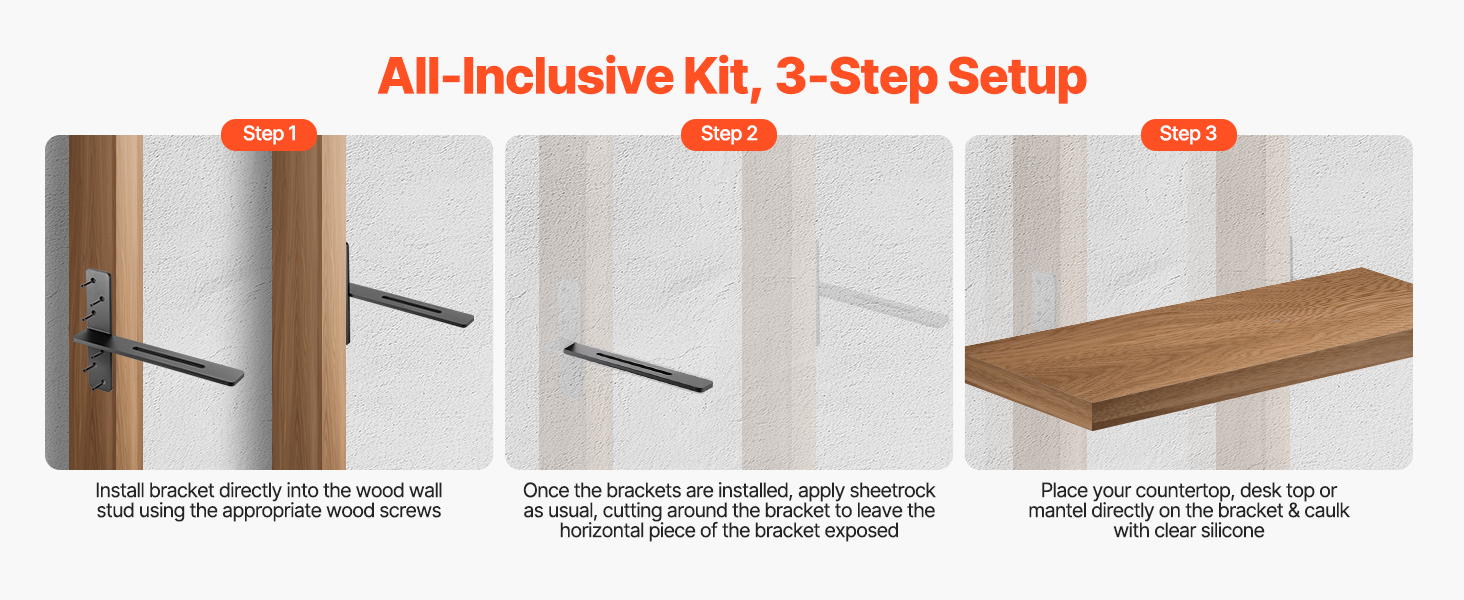 All-Inclusive Kit, 3-Step Setup

Step 1

Install bracket directly into the wood wall stud using the appropriate wood screws

Step 2

Once the brackets are installed, apply sheetrock as usual, cutting around the bracket to leave the horizontal piece of the bracket exposed

Step 3

Place your countertop, desk top or mantel directly on the bracket & caulk with clear silicone