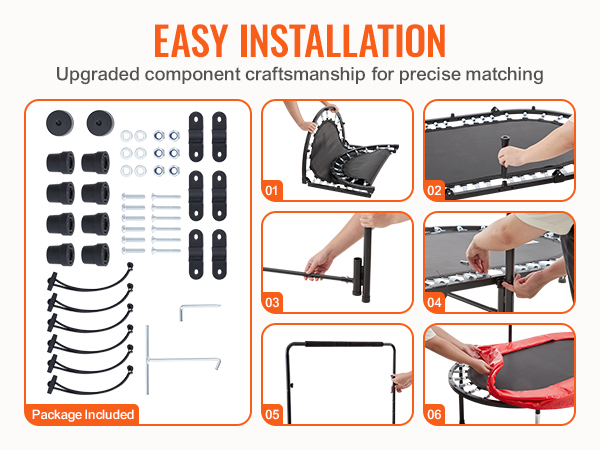 EASY INSTALLATION
Upgraded component craftsmanship for precise matching

Package Included

01

02

03

04

05

06