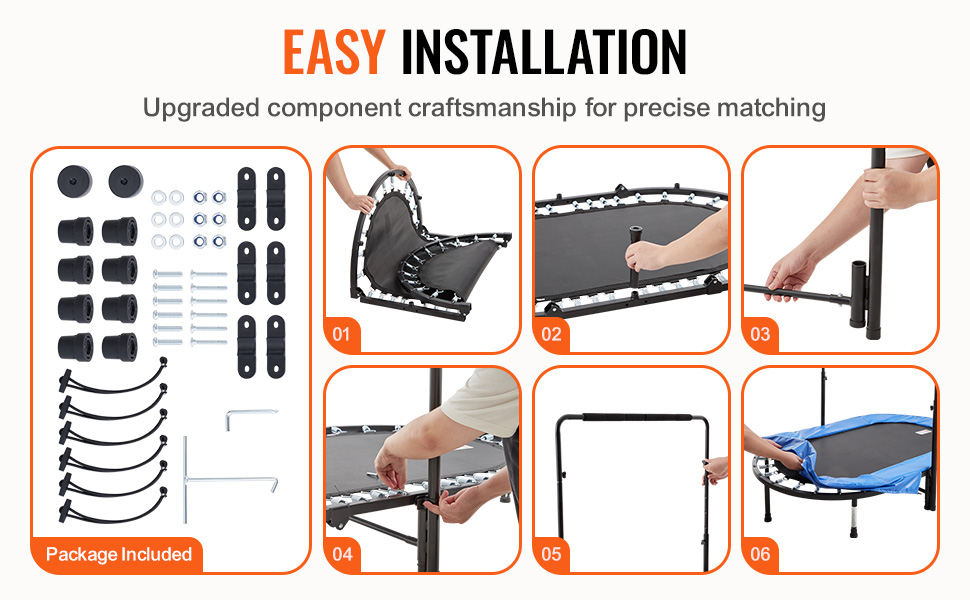 EASY INSTALLATION

Upgraded component craftsmanship for precise matching

Package Included

01

02

03

04

05

06