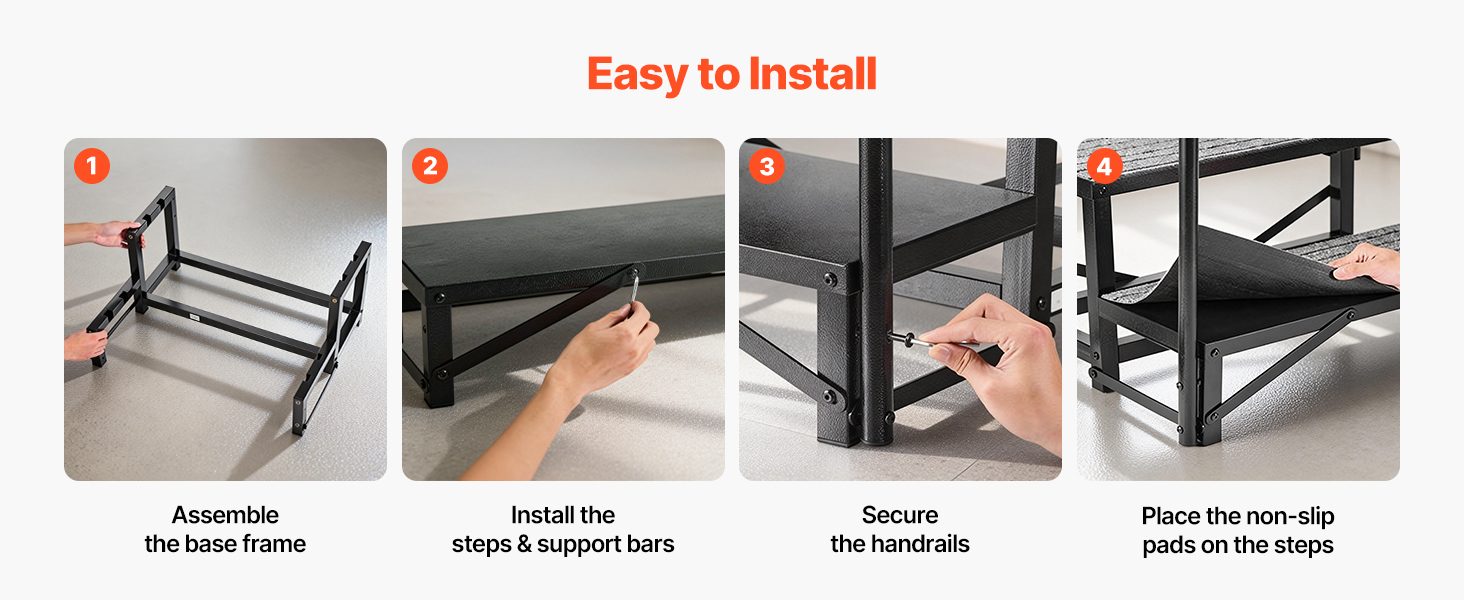 Easy to Install

1

Assemble the base frame

2

Install the steps & support bars

3

Secure the handrails

4

Place the non-slip pads on the steps