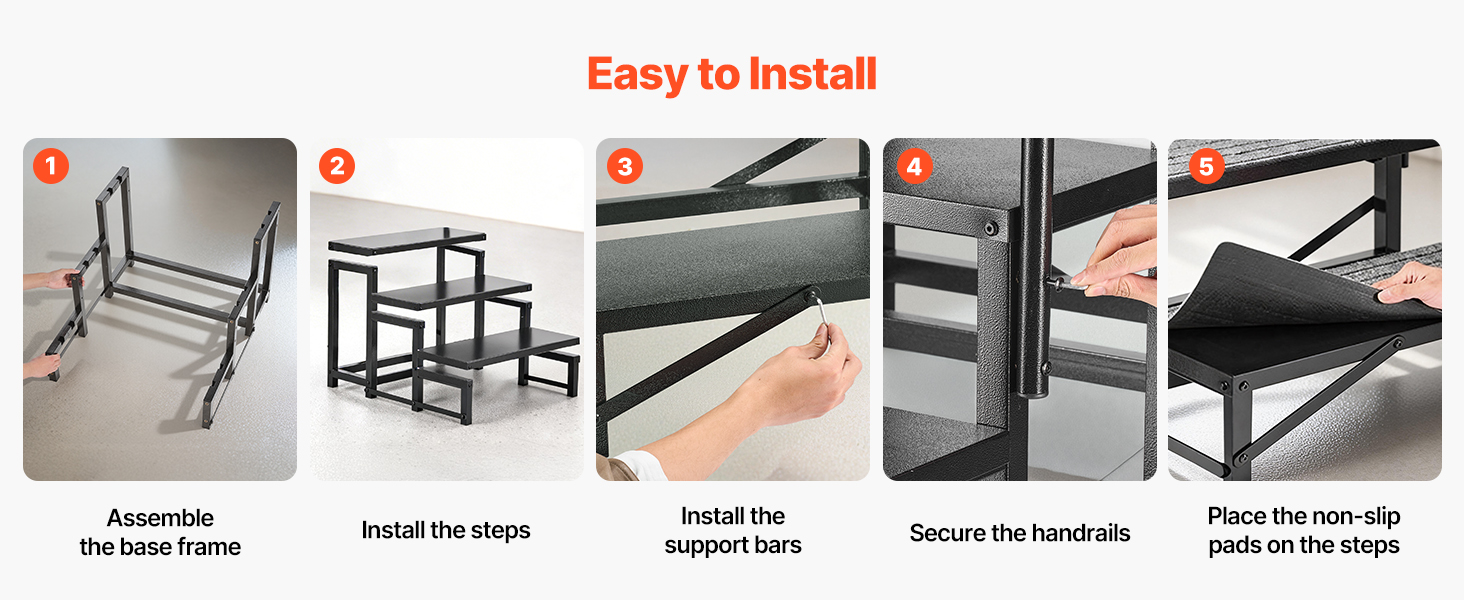 Easy to Install

1

Assemble the base frame

2

Install the steps

3

Install the support bars

4

Secure the handrails

5

Place the non-slip pads on the steps