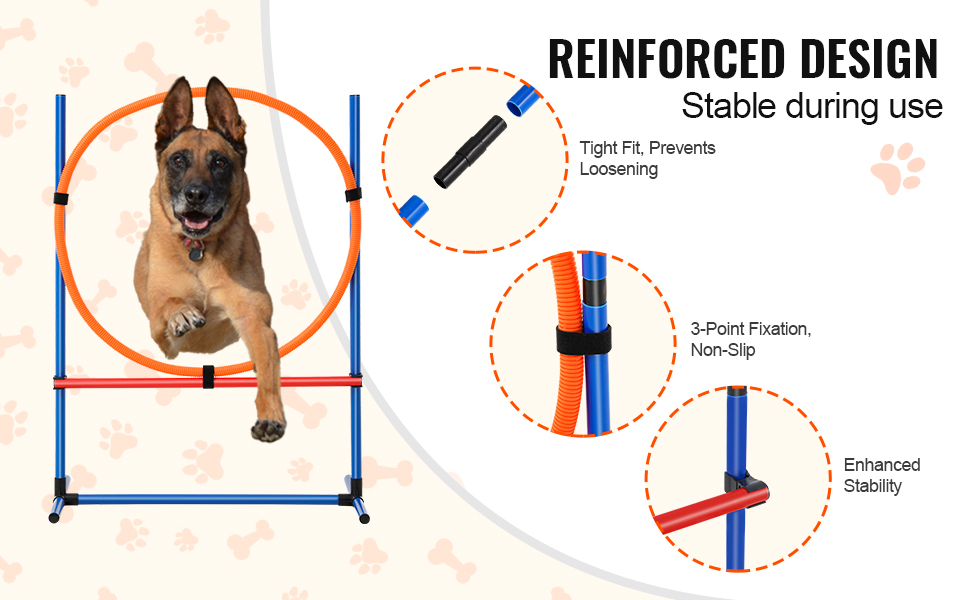 REINFORCED DESIGN
Stable during use

Tight Fit, Prevents Loosening

3-Point Fixation, Non-Slip

Enhanced Stability