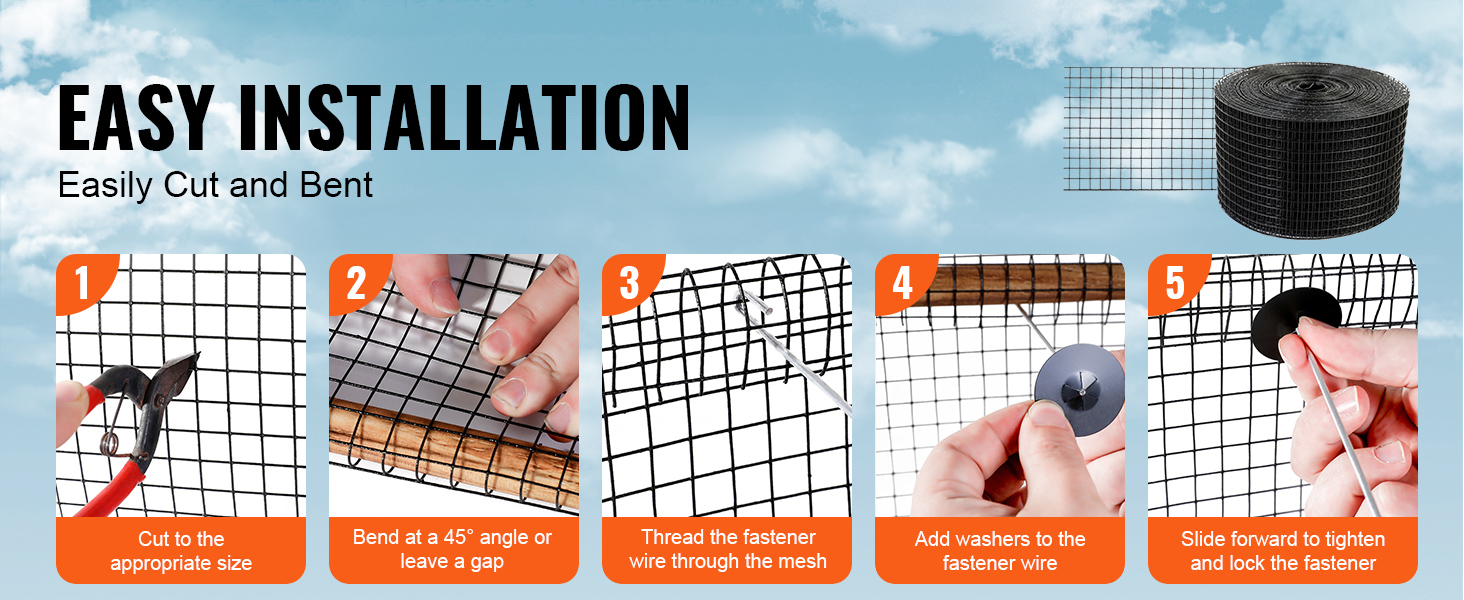 EASY INSTALLATION
Easily Cut and Bent

1
Cut to the appropriate size

2
Bend at a 45° angle or leave a gap

3
Thread the fastener wire through the mesh

4
Add washers to the fastener wire

5
Slide forward to tighten and lock the fastener