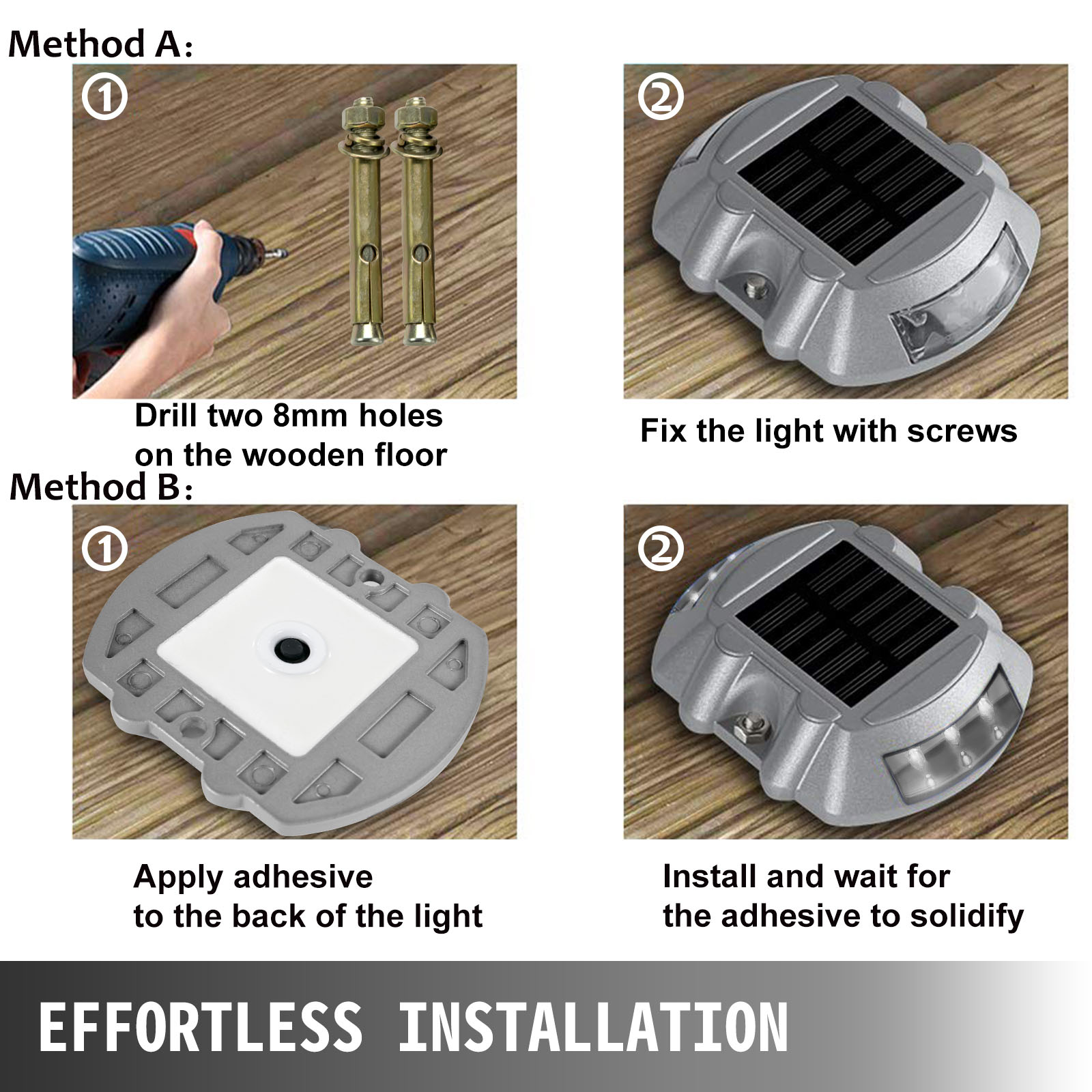 Method A:

①

Drill two 8mm holes on the wooden floor

②

Fix the light with screws

Method B:

①

Apply adhesive to the back of the light

②

Install and wait for the adhesive to solidify

EFFORTLESS INSTALLATION