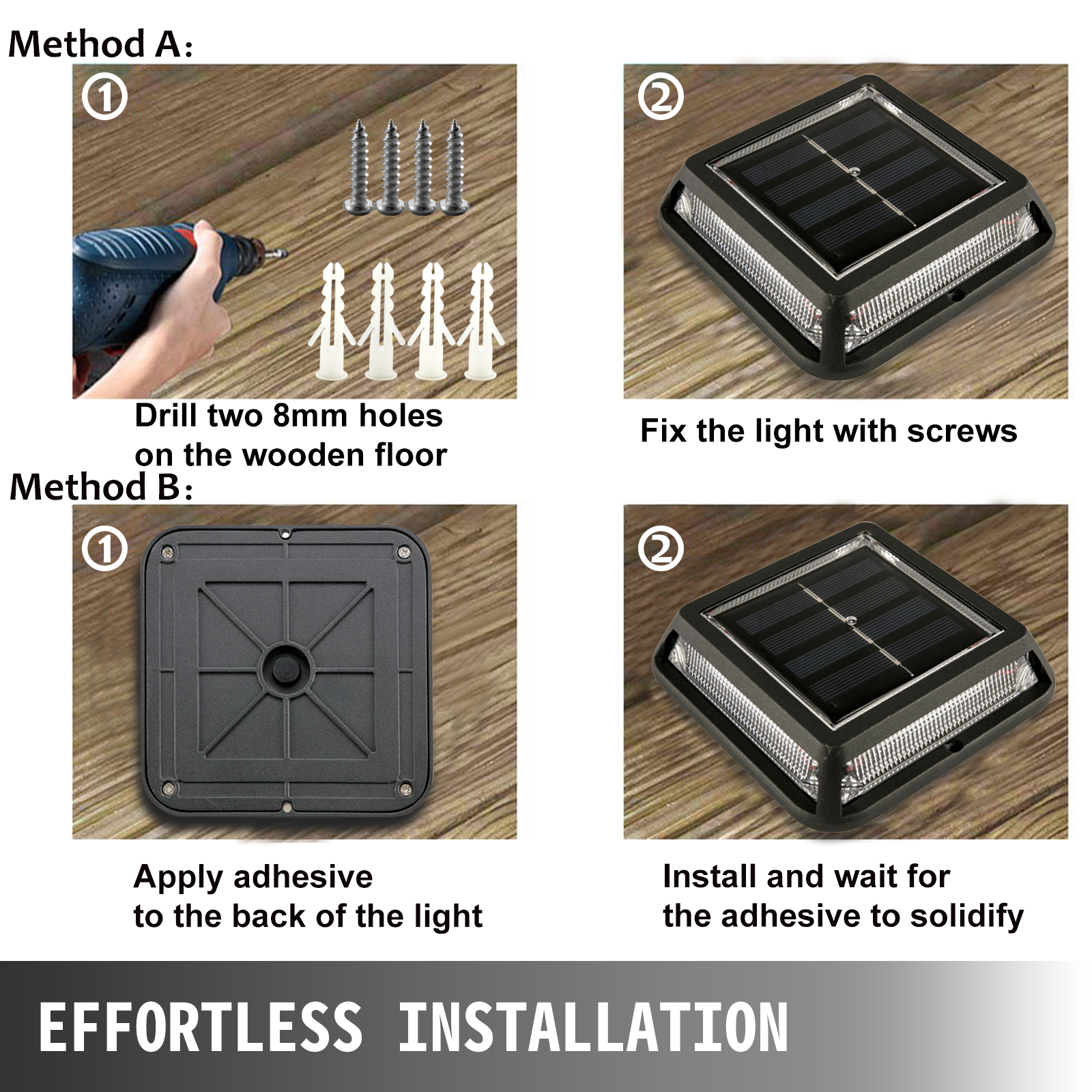 Method A:

①

Drill two 8mm holes on the wooden floor

②

Fix the light with screws

Method B:

①

Apply adhesive to the back of the light

②

Install and wait for the adhesive to solidify

EFFORTLESS INSTALLATION