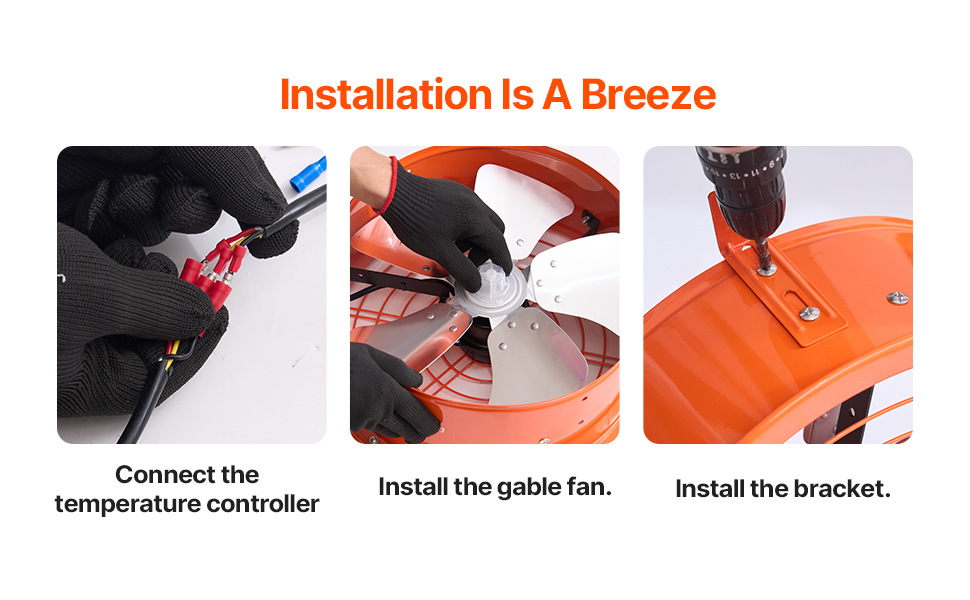 Installation Is A Breeze

Connect the temperature controller

Install the gable fan.

Install the bracket.