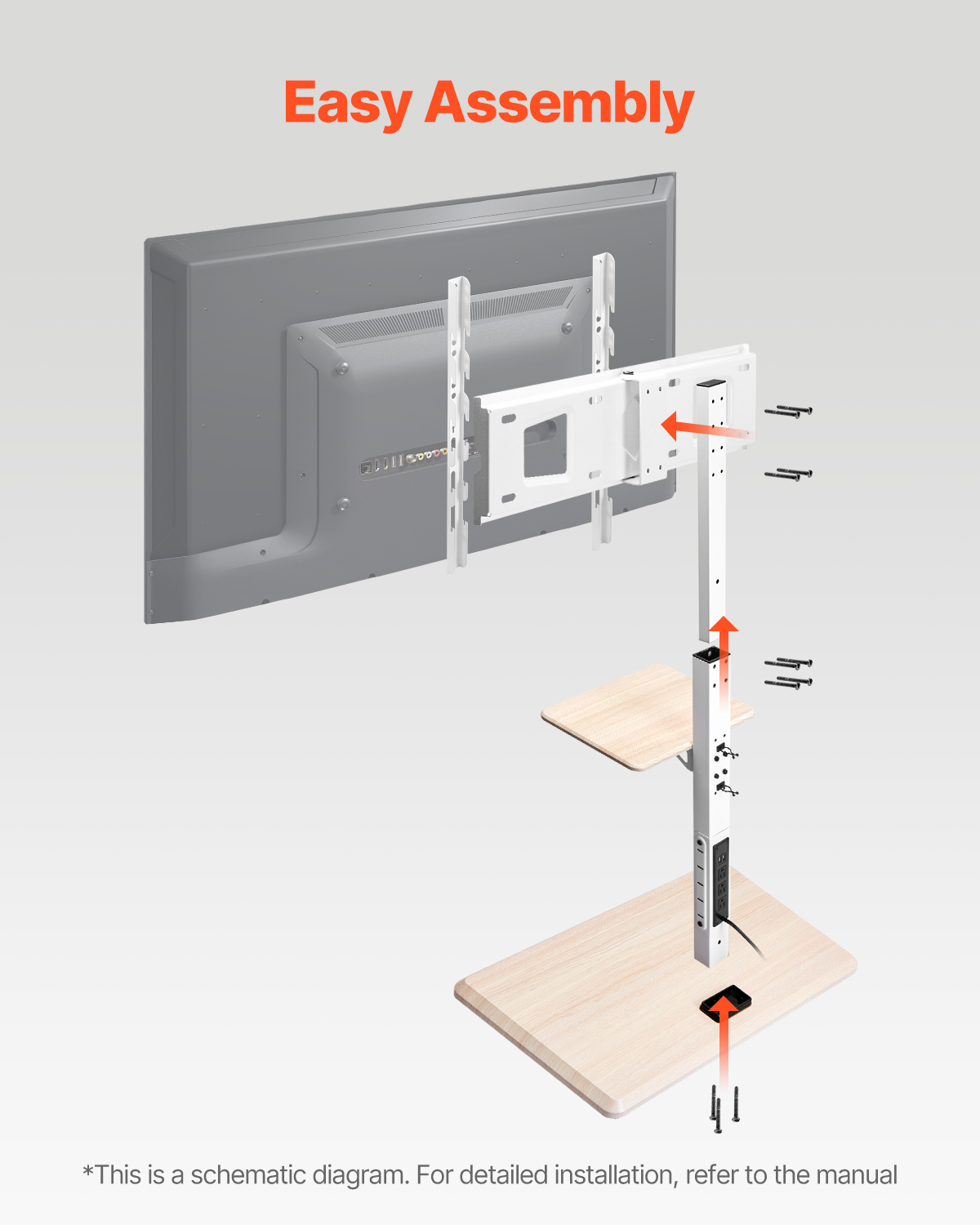 Easy Assembly

*This is a schematic diagram. For detailed installation, refer to the manual