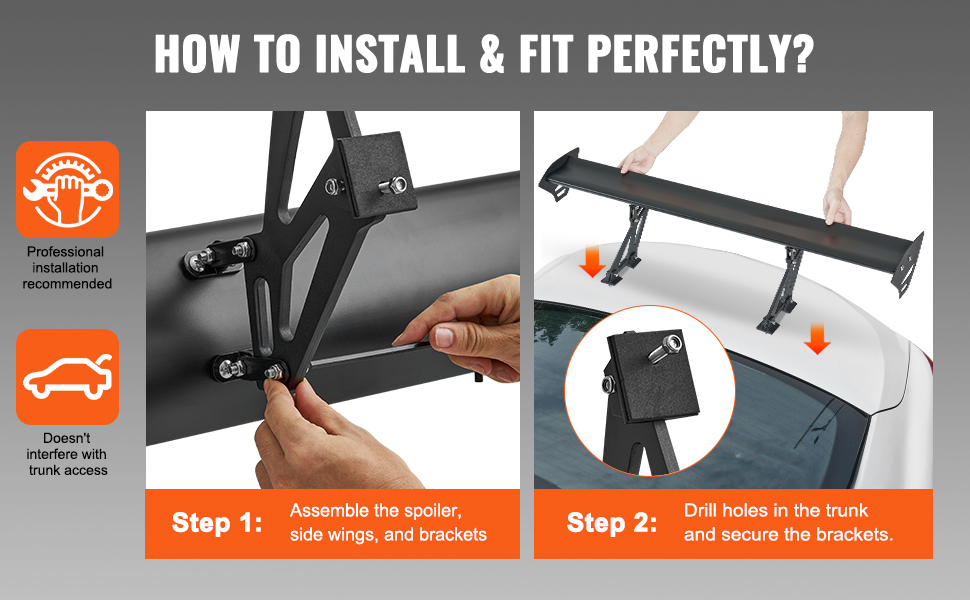 HOW TO INSTALL & FIT PERFECTLY?

Professional installation recommended

Doesn't interfere with trunk access

Step 1: Assemble the spoiler, side wings, and brackets

Step 2: Drill holes in the trunk and secure the brackets.