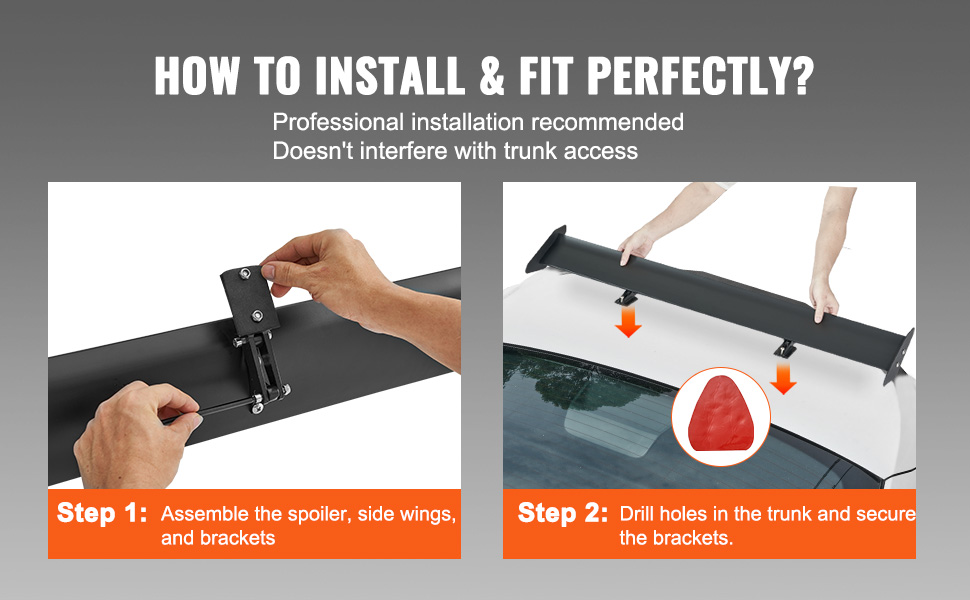 HOW TO INSTALL & FIT PERFECTLY?

Professional installation recommended
Doesn't interfere with trunk access

Step 1: Assemble the spoiler, side wings, and brackets

Step 2: Drill holes in the trunk and secure the brackets.