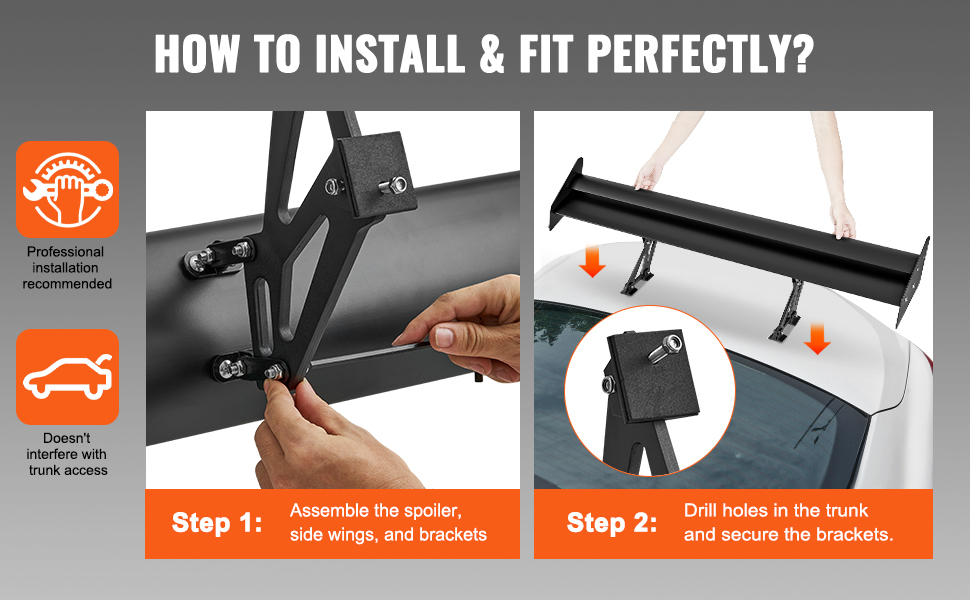 HOW TO INSTALL & FIT PERFECTLY?

Professional installation recommended

Doesn't interfere with trunk access

Step 1: Assemble the spoiler, side wings, and brackets

Step 2: Drill holes in the trunk and secure the brackets.