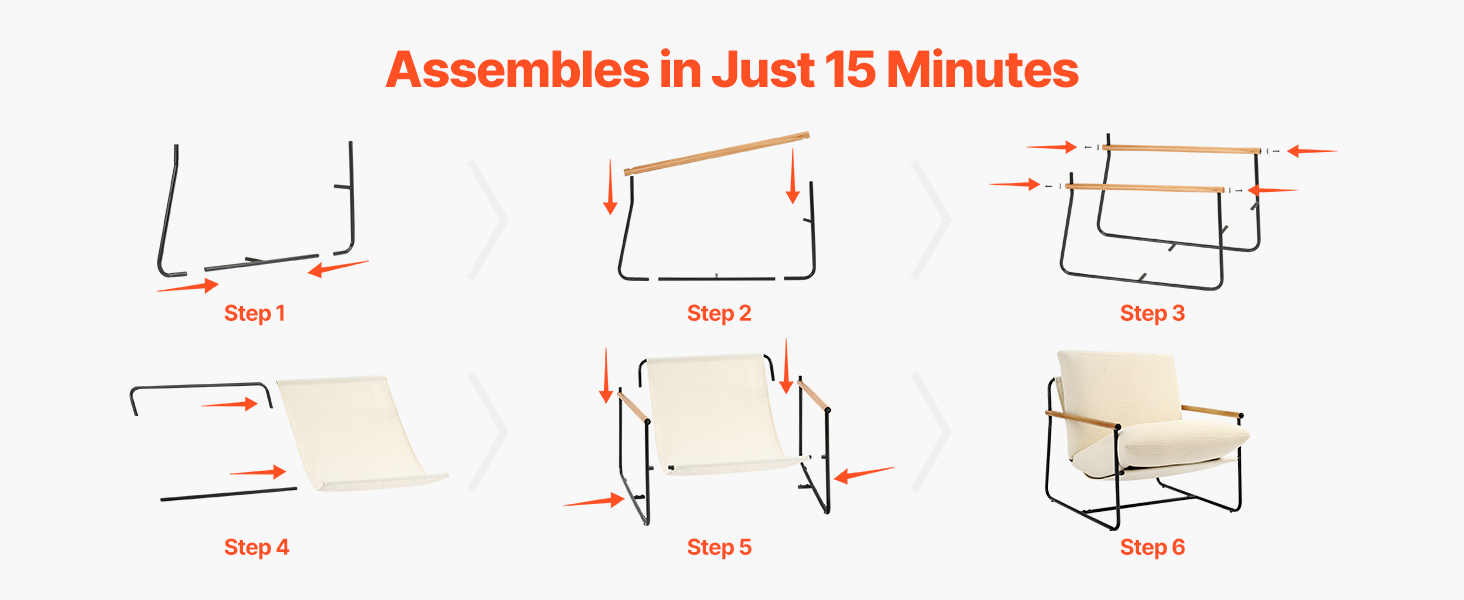 Assembles in Just 15 Minutes

Step 1

Step 2

Step 3

Step 4

Step 5

Step 6