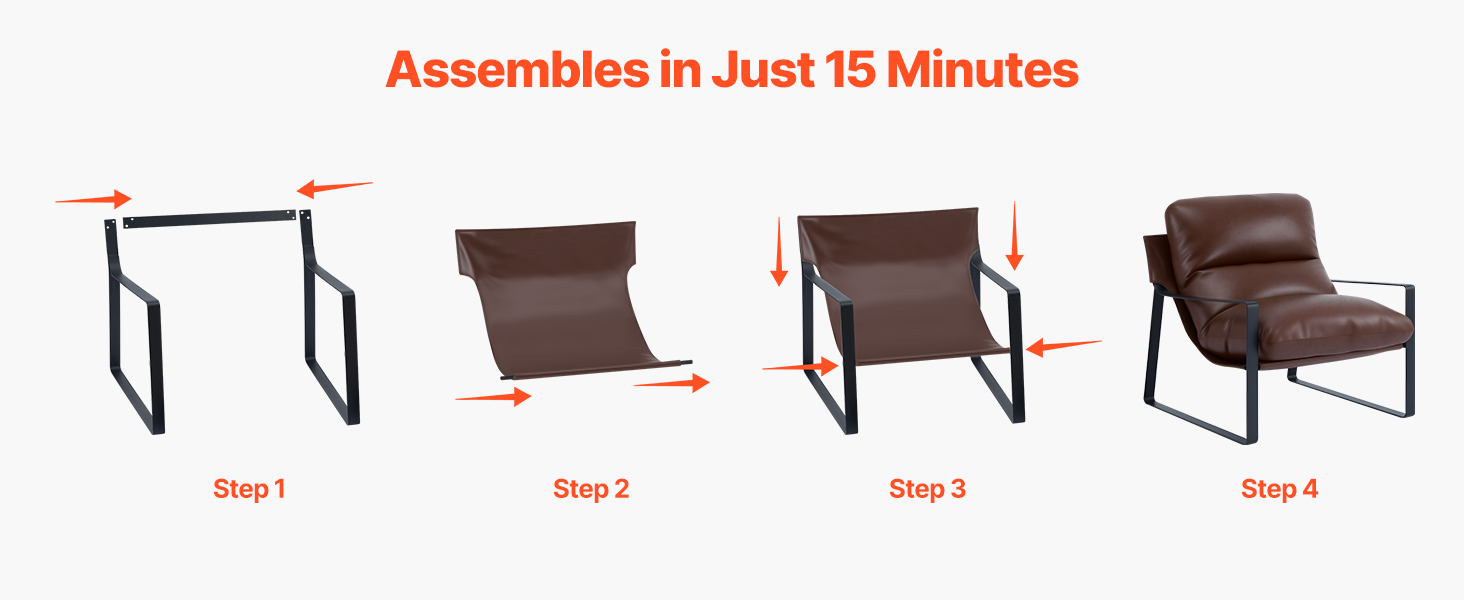 Assembles in Just 15 Minutes

Step 1

Step 2

Step 3

Step 4