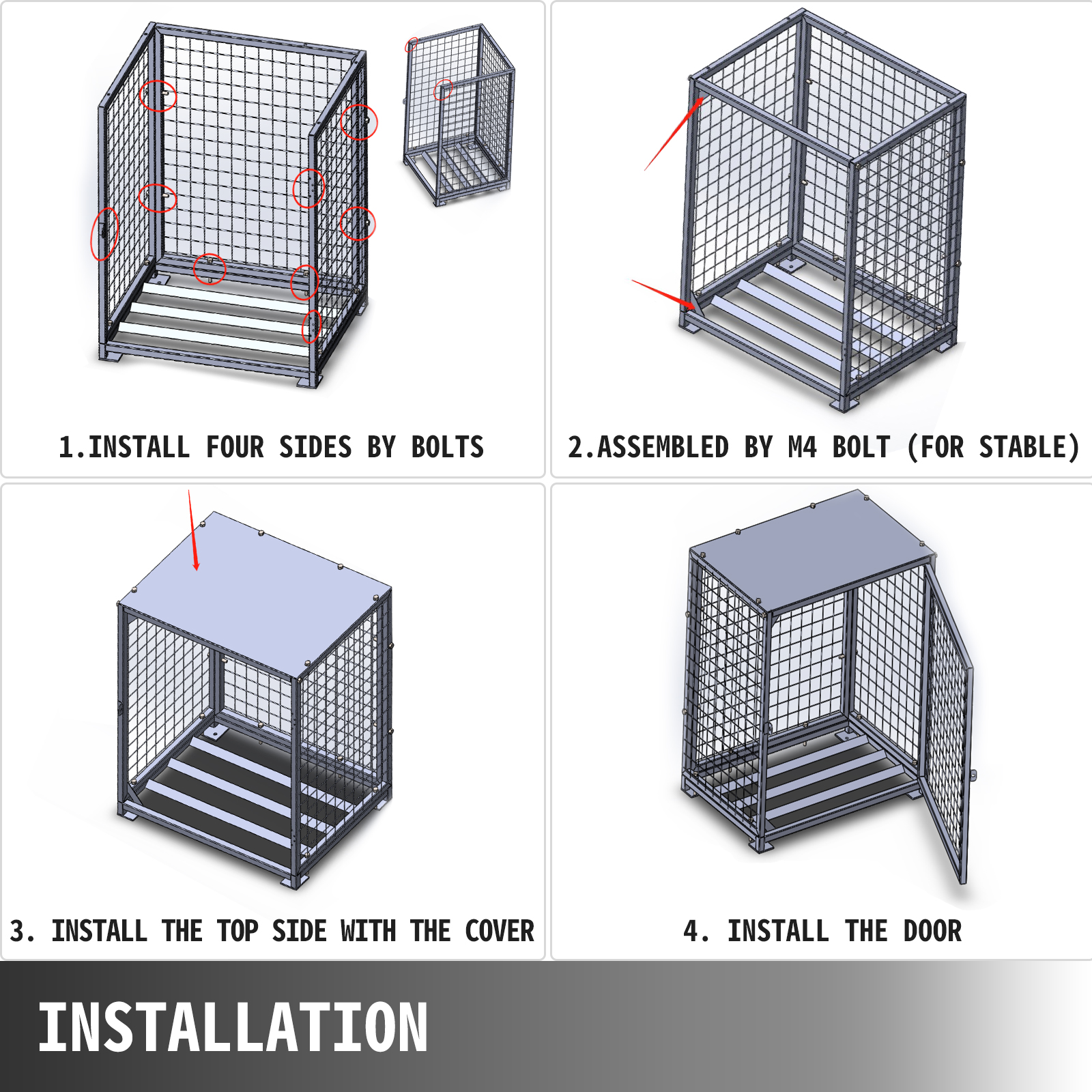 1.INSTALL FOUR SIDES BY BOLTS

2.ASSEMBLED BY M4 BOLT (FOR STABLE)

3. INSTALL THE TOP SIDE WITH THE COVER

4. INSTALL THE DOOR

INSTALLATION