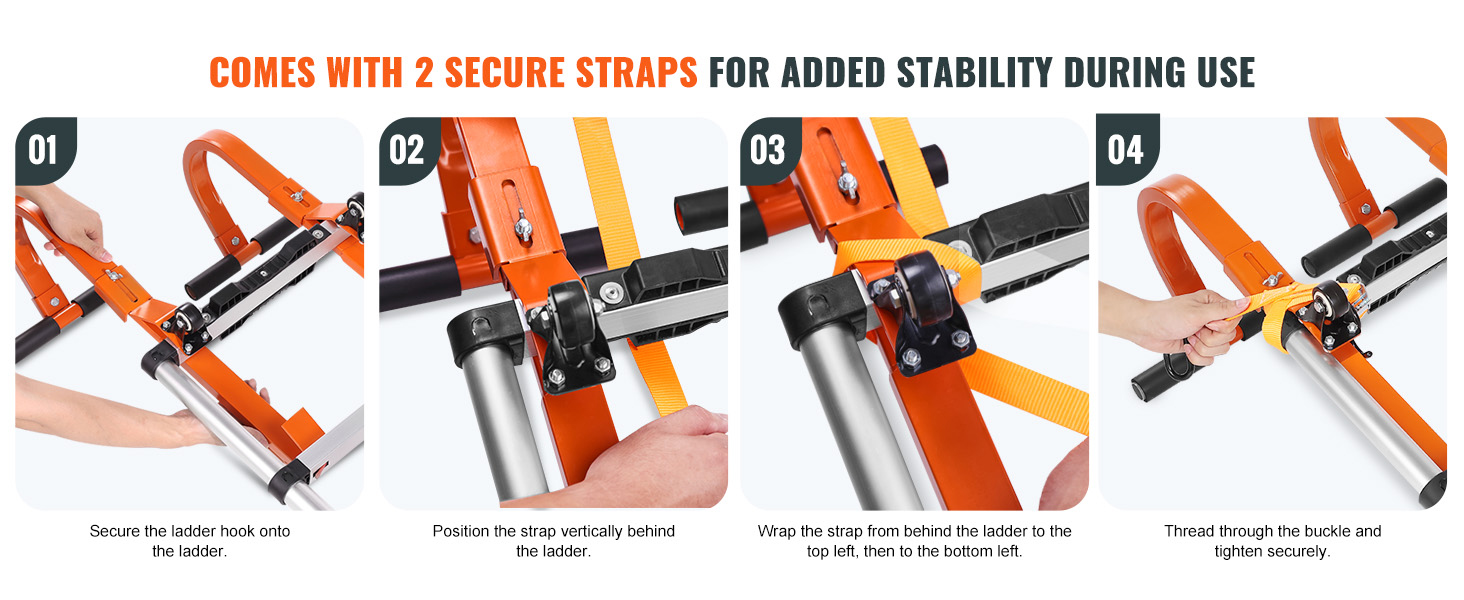 COMES WITH 2 SECURE STRAPS FOR ADDED STABILITY DURING USE

01

Secure the ladder hook onto the ladder.

02

Position the strap vertically behind the ladder.

03

Wrap the strap from behind the ladder to the top left, then to the bottom left.

04

Thread through the buckle and tighten securely.