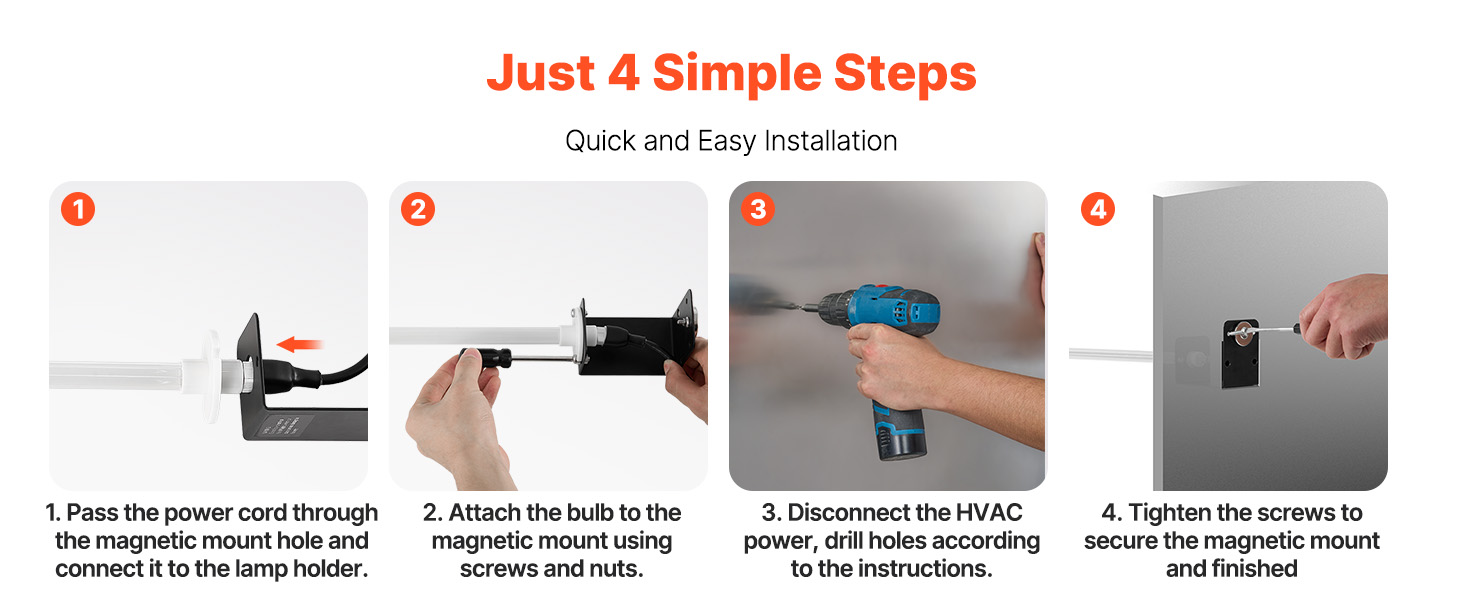 Just 4 Simple Steps

Quick and Easy Installation

1

2

3

4

1. Pass the power cord through the magnetic mount hole and connect it to the lamp holder.

2. Attach the bulb to the magnetic mount using screws and nuts.

3. Disconnect the HVAC power, drill holes according to the instructions.

4. Tighten the screws to secure the magnetic mount and finished